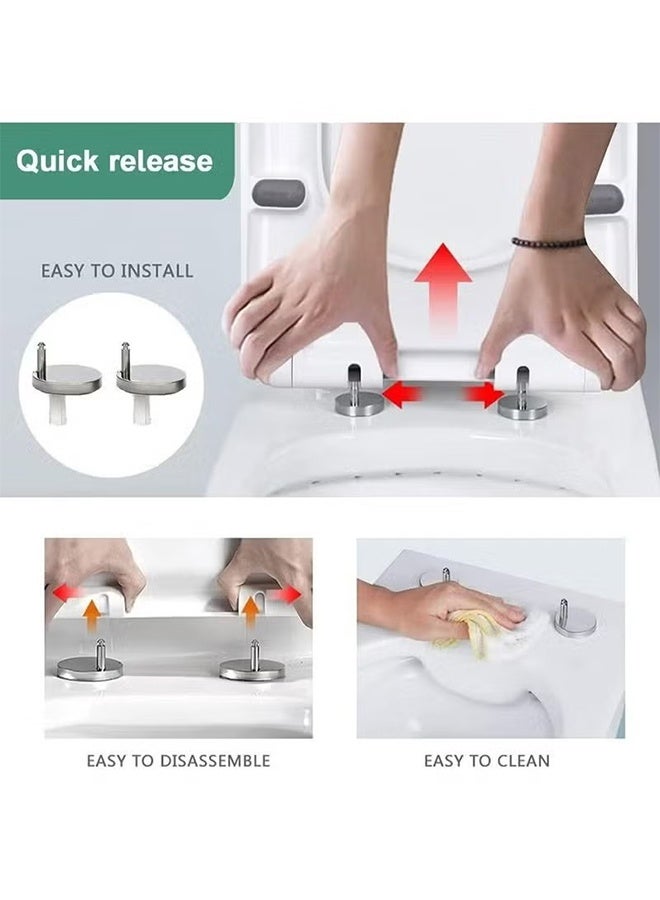 Quick release

EASY TO INSTALL

EASY TO DISASSEMBLE

EASY TO CLEAN