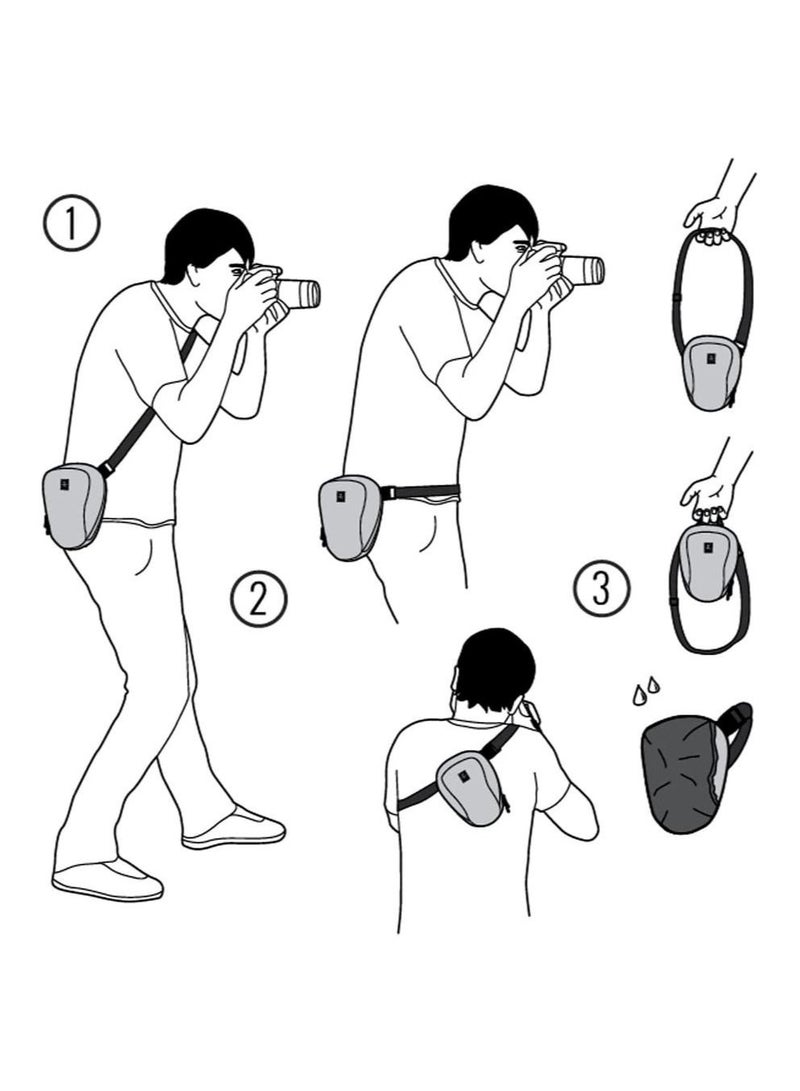 1

2

3