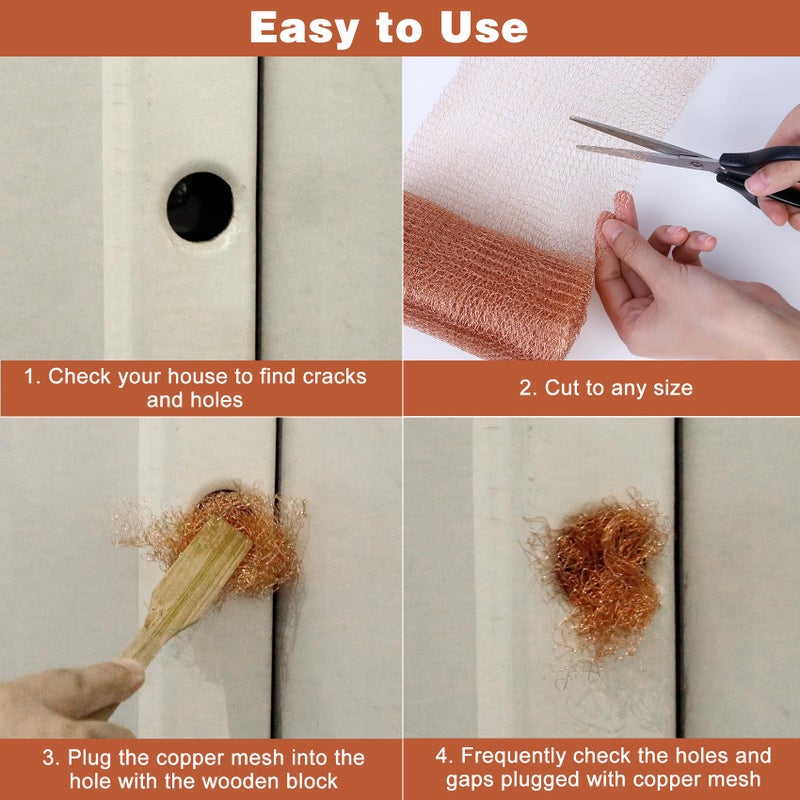 Easy to Use

1. Check your house to find cracks and holes

2. Cut to any size

3. Plug the copper mesh into the hole with the wooden block

4. Frequently check the holes and gaps plugged with copper mesh