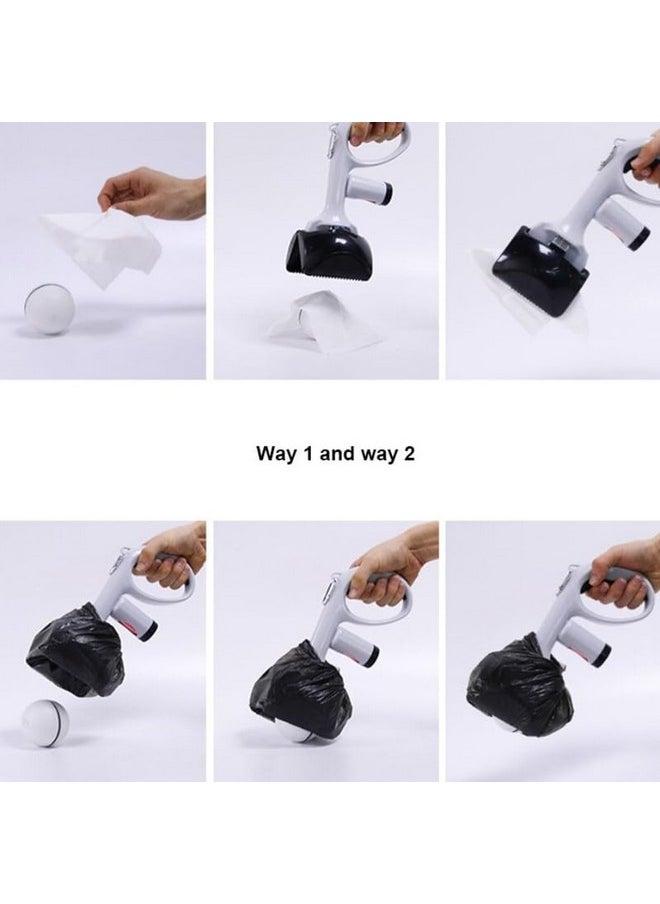 Way 1 and way 2