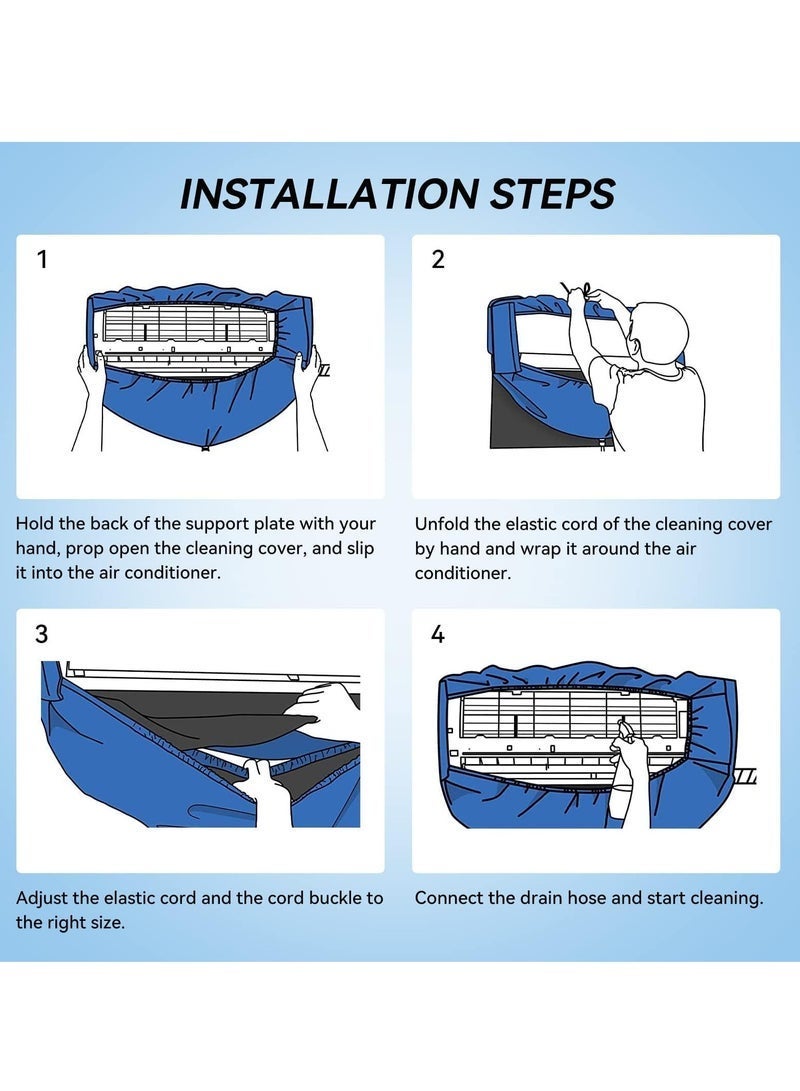 INSTALLATION STEPS

1

Hold the back of the support plate with your hand, prop open the cleaning cover, and slip it into the air conditioner.

2

Unfold the elastic cord of the cleaning cover by hand and wrap it around the air conditioner.

3

Adjust the elastic cord and the cord buckle to the right size.

4

Connect the drain hose and start cleaning.