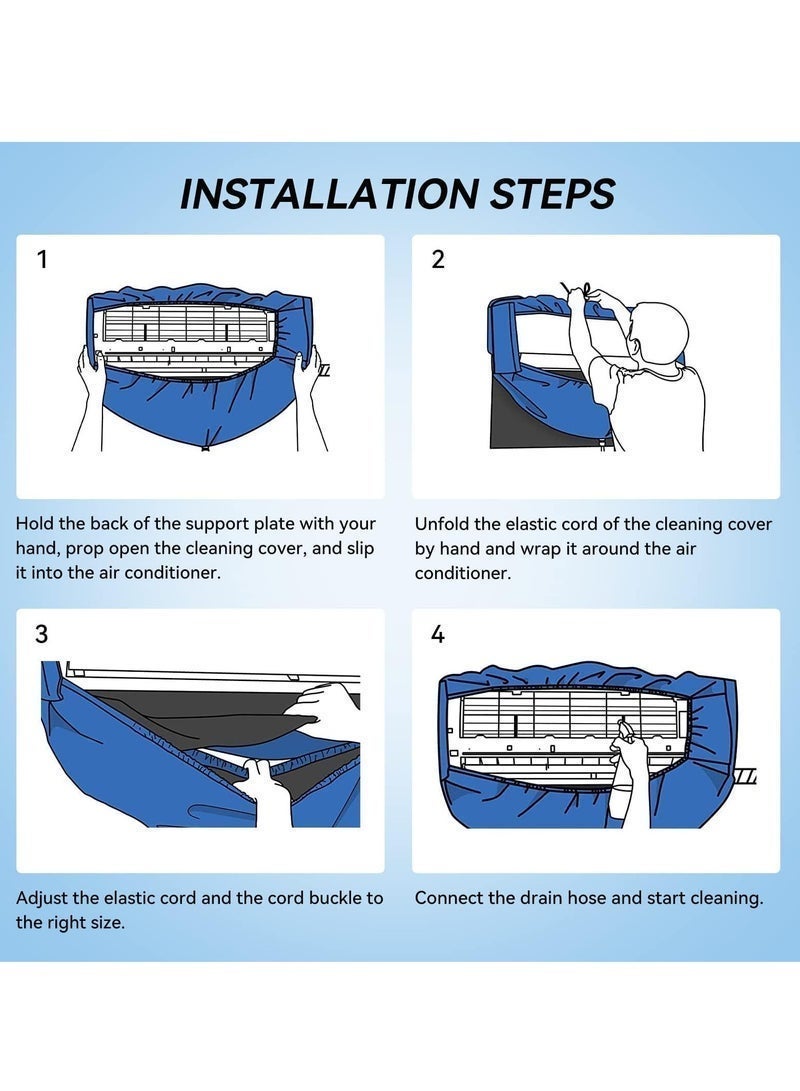 INSTALLATION STEPS

1

Hold the back of the support plate with your hand, prop open the cleaning cover, and slip it into the air conditioner.

2

Unfold the elastic cord of the cleaning cover by hand and wrap it around the air conditioner.

3

Adjust the elastic cord and the cord buckle to the right size.

4

Connect the drain hose and start cleaning.