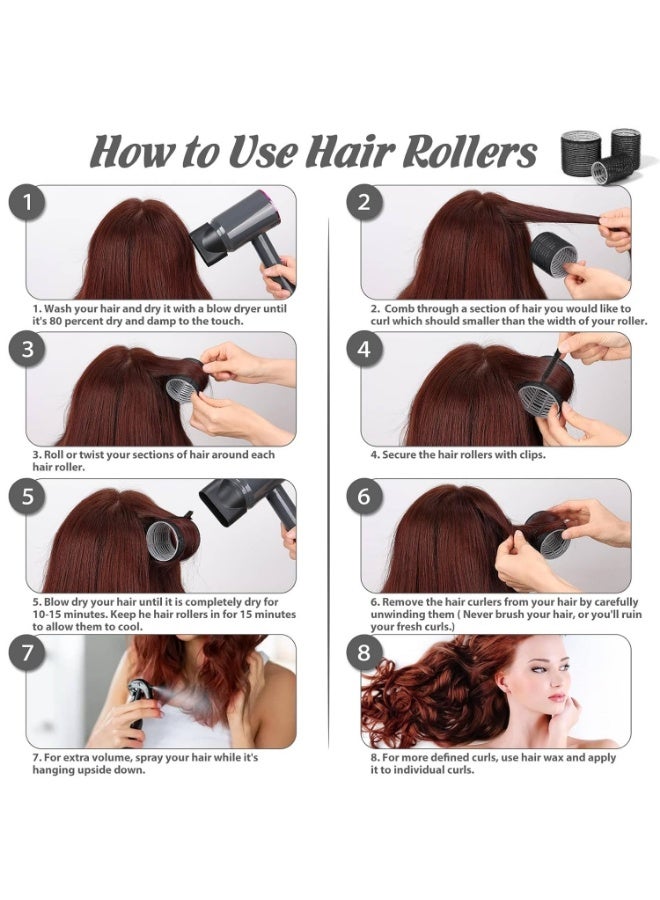 How to Use Hair Rollers

1

1. Wash your hair and dry it with a blow dryer until it's 80 percent dry and damp to the touch.

2

2. Comb through a section of hair you would like to curl which should smaller than the width of your roller.

3

3. Roll or twist your sections of hair around each hair roller.

4

4. Secure the hair rollers with clips.

5

5. Blow dry your hair until it is completely dry for 10-15 minutes. Keep he hair rollers in for 15 minutes to allow them to cool.

6

6. Remove the hair curlers from your hair by carefully unwinding them ( Never brush your hair, or you'll ruin your fresh curls.)

7

7. For extra volume, spray your hair while it's hanging upside down.

8

8. For more defined curls, use hair wax and apply it to individual curls.