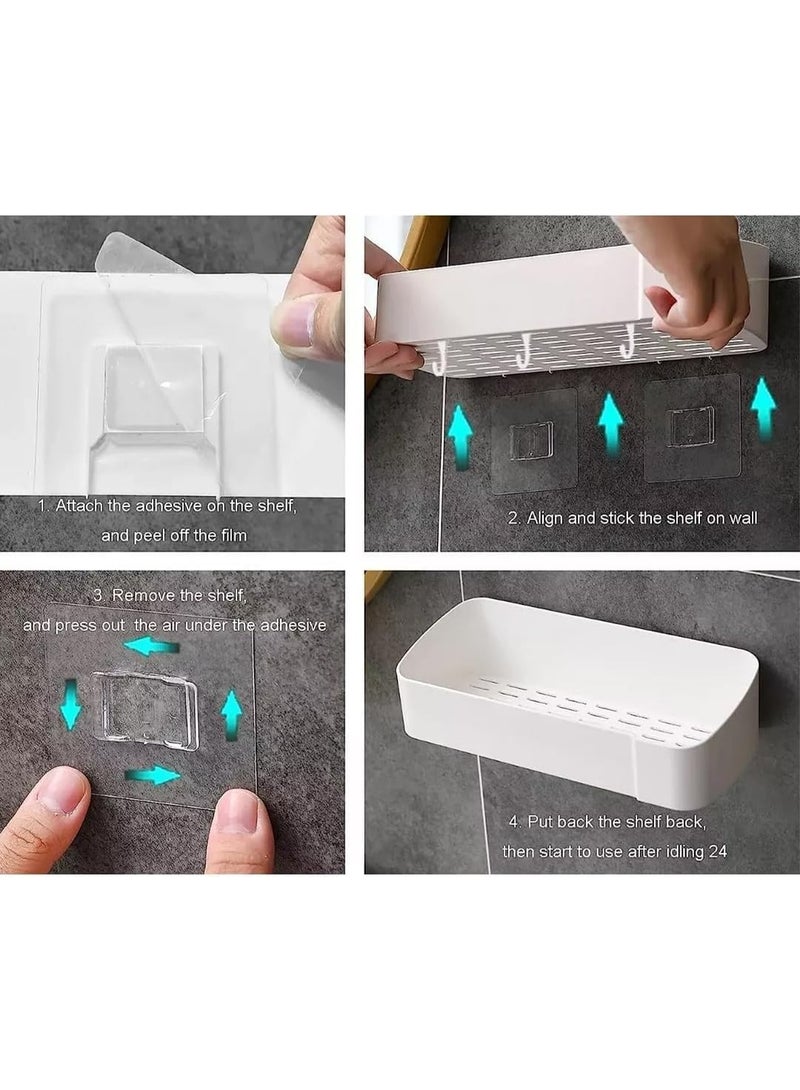 1. Attach the adhesive on the shelf, and peel off the film

2. Align and stick the shelf on wall

3. Remove the shelf, and press out the air under the adhesive

4. Put back the shelf back, then start to use after idling 24