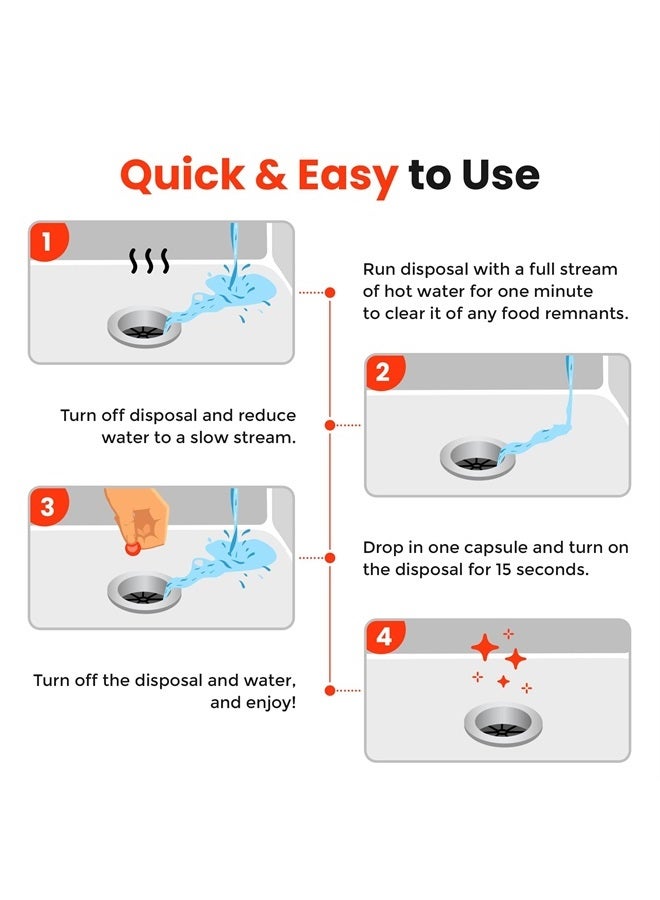 Quick & Easy to Use

1

Run disposal with a full stream of hot water for one minute to clear it of any food remnants.

2

Turn off disposal and reduce water to a slow stream.

3

Drop in one capsule and turn on the disposal for 15 seconds.

4

Turn off the disposal and water, and enjoy!