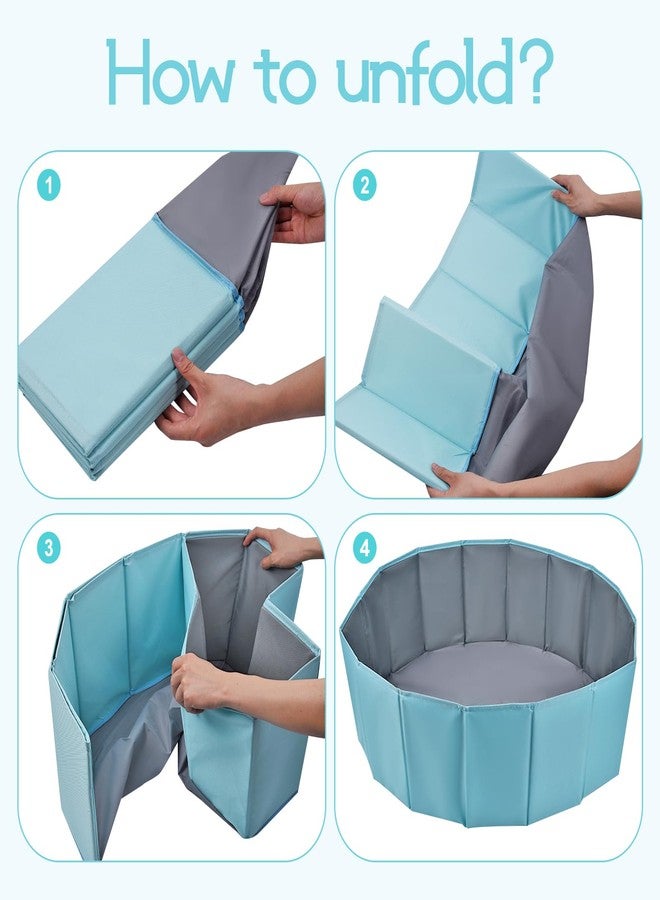 How to unfold?

1

2

3

4