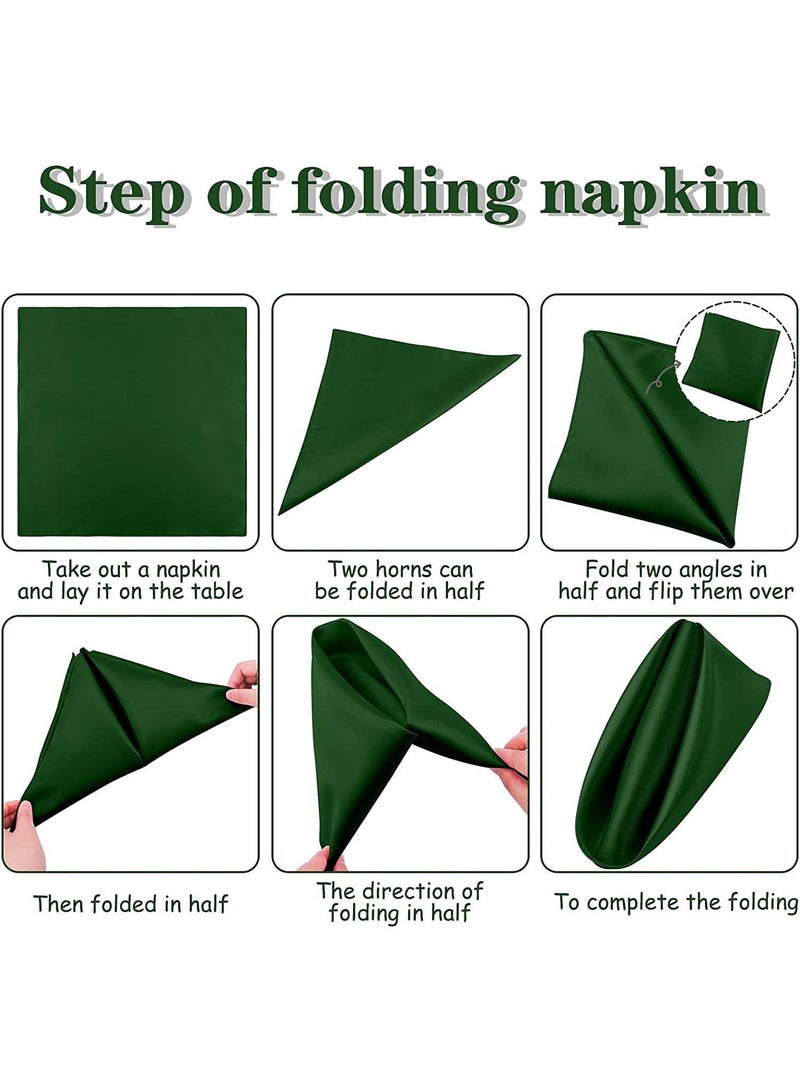 Step of folding napkin

Take out a napkin and lay it on the table

Two horns can be folded in half

Fold two angles in half and flip them over

Then folded in half

The direction of folding in half

To complete the folding