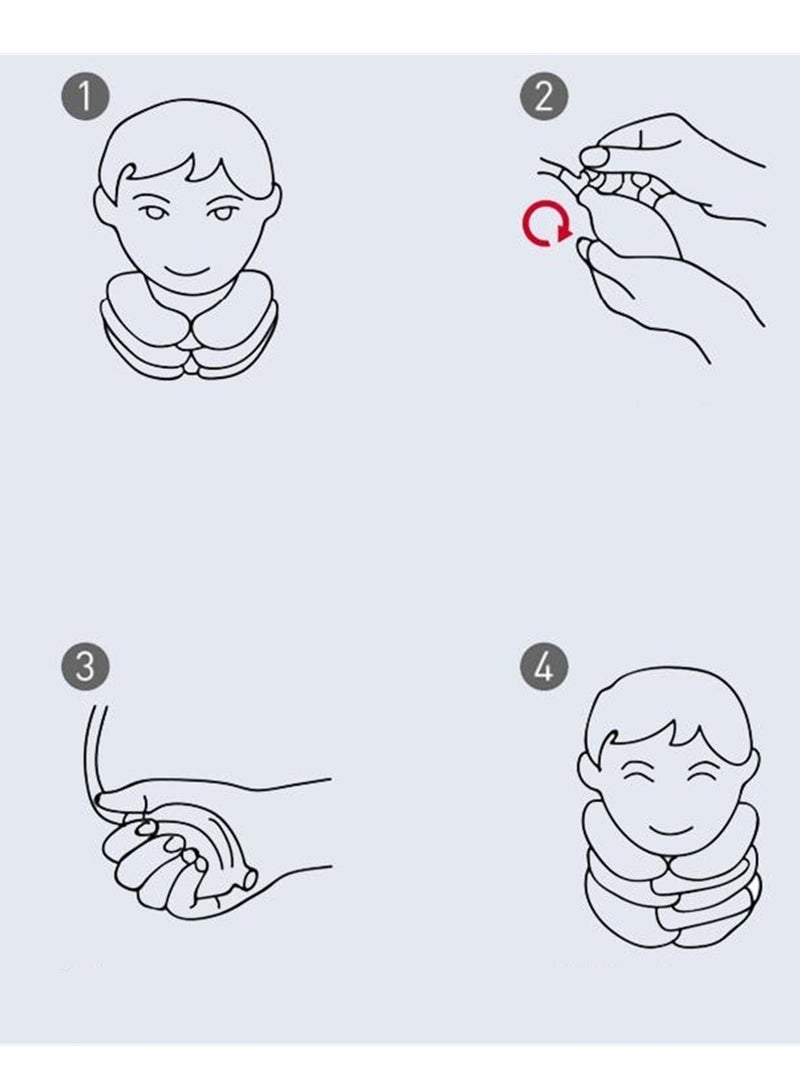 1

2

3

4