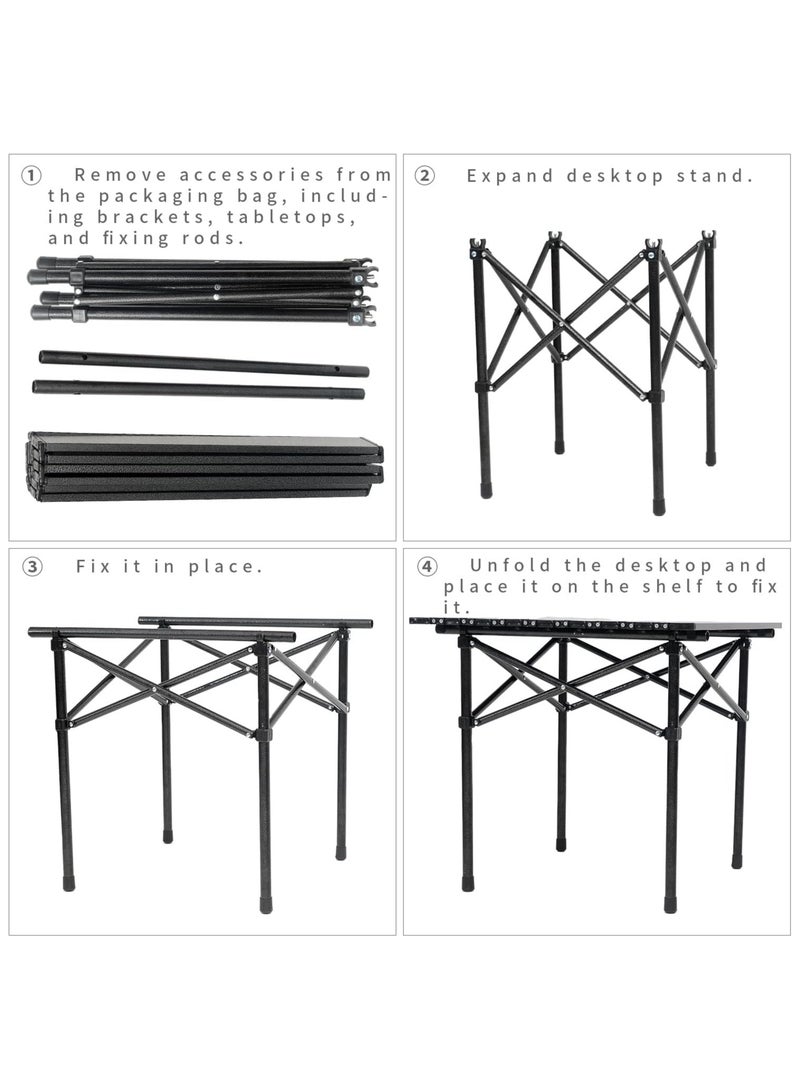 ① Remove accessories from the packaging bag, including brackets, tabletops, and fixing rods.

② Expand desktop stand.

③ Fix it in place.

④ Unfold the desktop and place it on the shelf to fix it.