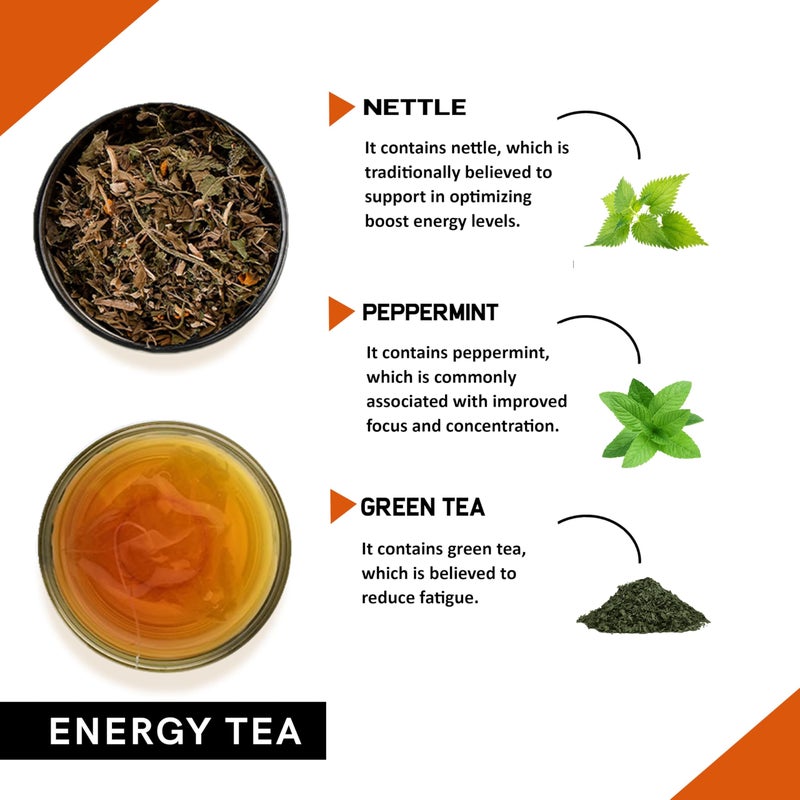 NETTLE

It contains nettle, which is traditionally believed to support in optimizing boost energy levels.

PEPPERMINT

It contains peppermint, which is commonly associated with improved focus and concentration.

GREEN TEA

It contains green tea, which is believed to reduce fatigue.

ENERGY TEA