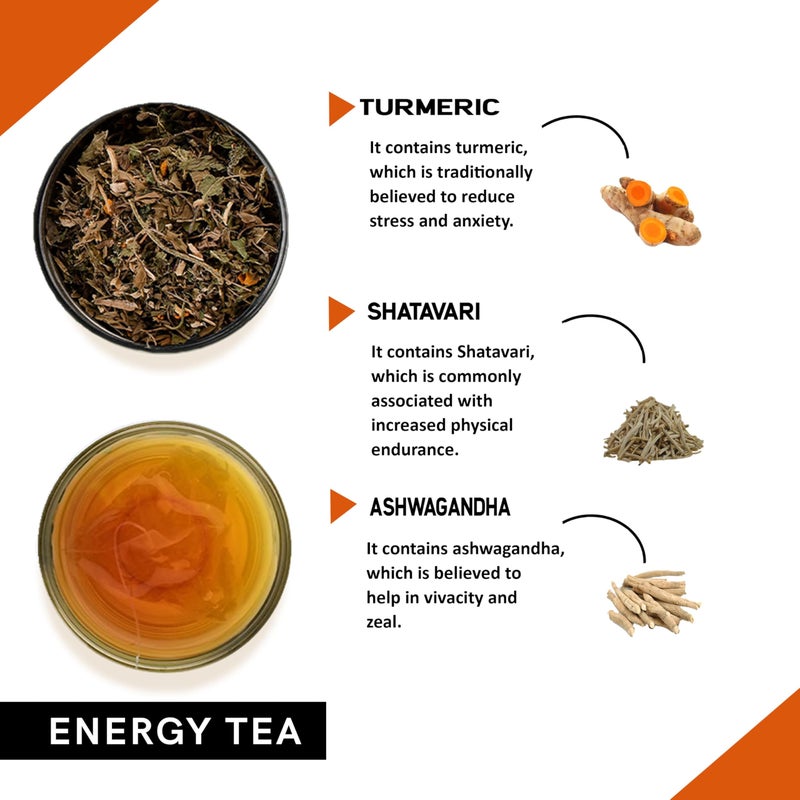 TURMERIC

It contains turmeric, which is traditionally believed to reduce stress and anxiety.

SHATAVARI

It contains Shatavari, which is commonly associated with increased physical endurance.

ASHWAGANDHA

It contains ashwagandha, which is believed to help in vivacity and zeal.

ENERGY TEA