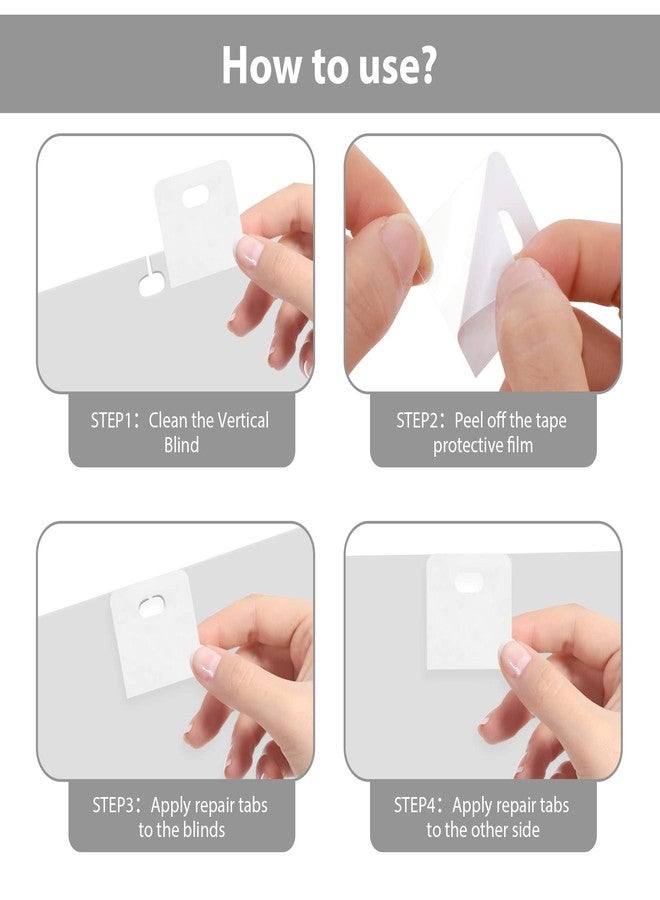 How to use?

STEP1：Clean the Vertical Blind

STEP2：Peel off the tape protective film

STEP3：Apply repair tabs to the blinds

STEP4：Apply repair tabs to the other side