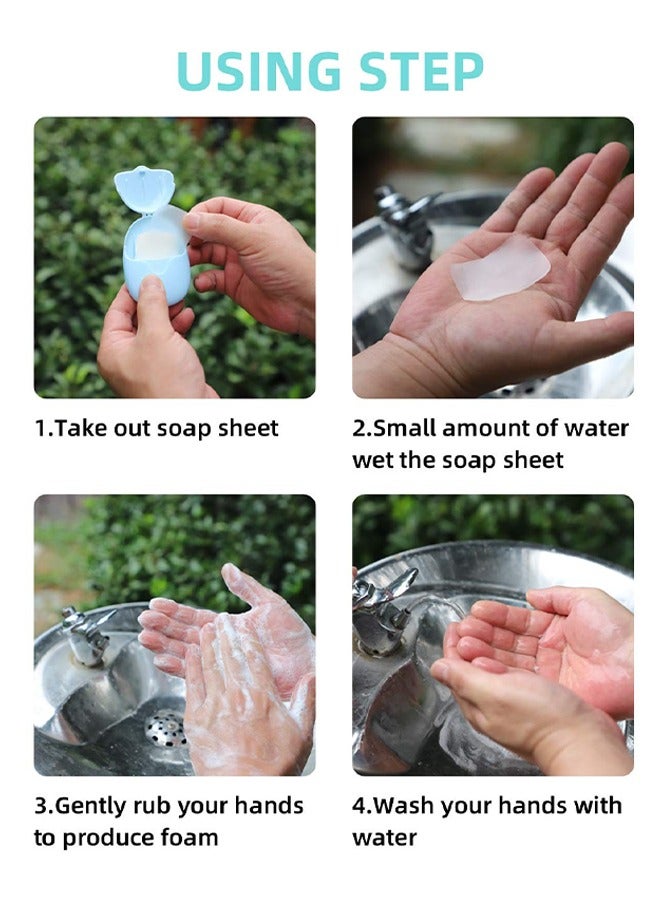 USING STEP

1.Take out soap sheet

2.Small amount of water wet the soap sheet

3.Gently rub your hands to produce foam

4.Wash your hands with water