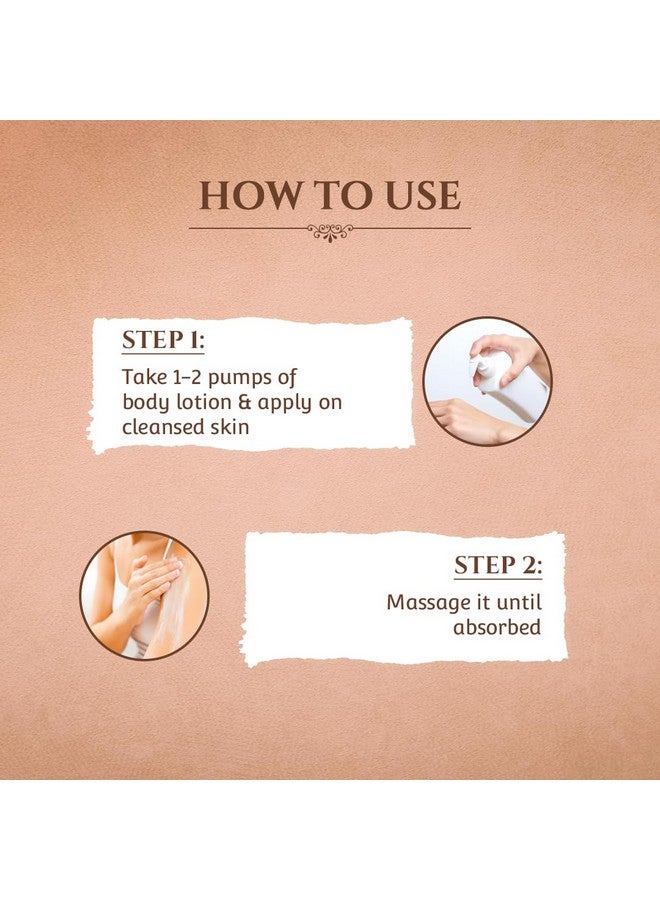 HOW TO USE

STEP 1:

Take 1-2 pumps of body lotion & apply on cleansed skin

STEP 2:

Massage it until absorbed