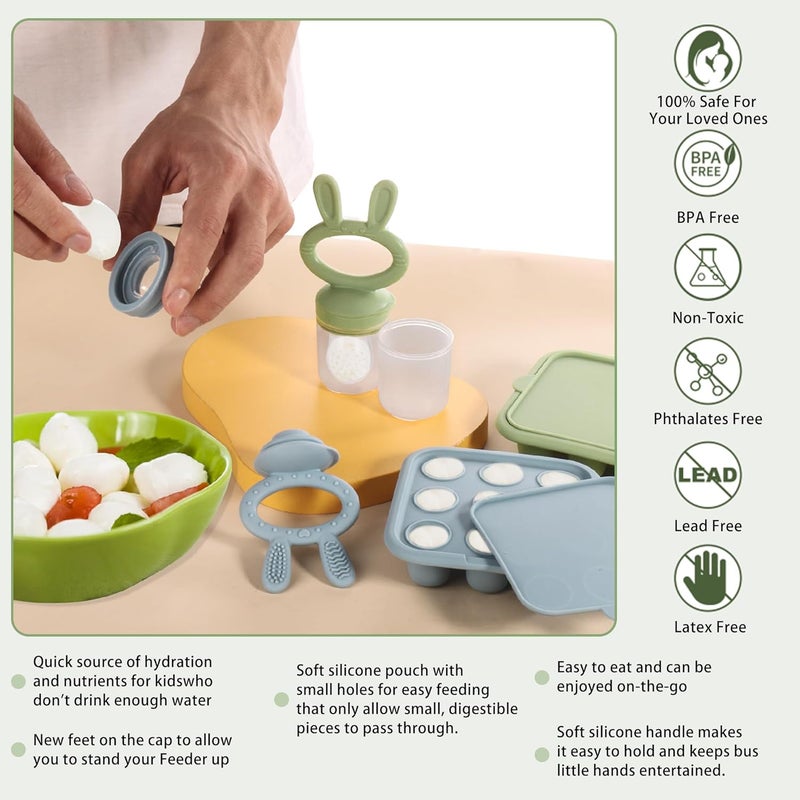 100% Safe For Your Loved Ones

BPA FREE

BPA Free

Non-Toxic

Phthalates Free

LEAD

Lead Free

Latex Free

Quick source of hydration and nutrients for kidswho don't drink enough water

New feet on the cap to allow you to stand your Feeder up

Soft silicone pouch with small holes for easy feeding that only allow small, digestible pieces to pass through.

Easy to eat and can be enjoyed on-the-go

Soft silicone handle makes it easy to hold and keeps bus little hands entertained.