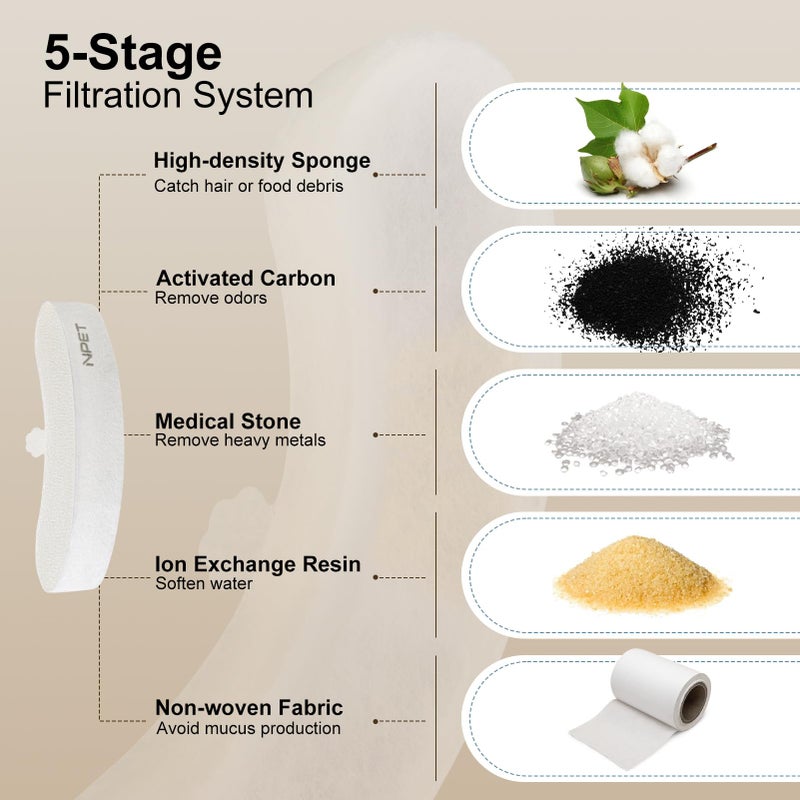 5-Stage
Filtration System

NPET

High-density Sponge
Catch hair or food debris

Activated Carbon
Remove odors

Medical Stone
Remove heavy metals

Ion Exchange Resin
Soften water

Non-woven Fabric
Avoid mucus production