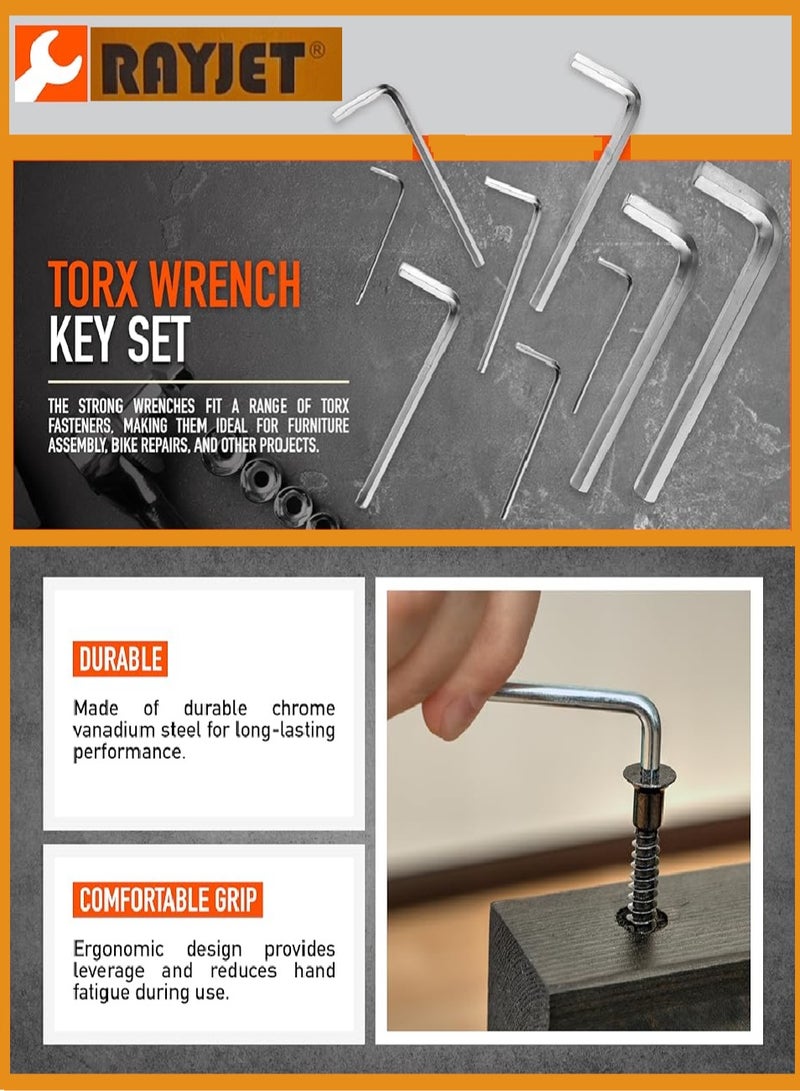 RAYJET®

TORX WRENCH KEY SET

THE STRONG WRENCHES FIT A RANGE OF TORX FASTENERS, MAKING THEM IDEAL FOR FURNITURE ASSEMBLY, BIKE REPAIRS, AND OTHER PROJECTS.

DURABLE

Made of durable chrome vanadium steel for long-lasting performance.

COMFORTABLE GRIP

Ergonomic design provides leverage and reduces hand fatigue during use.