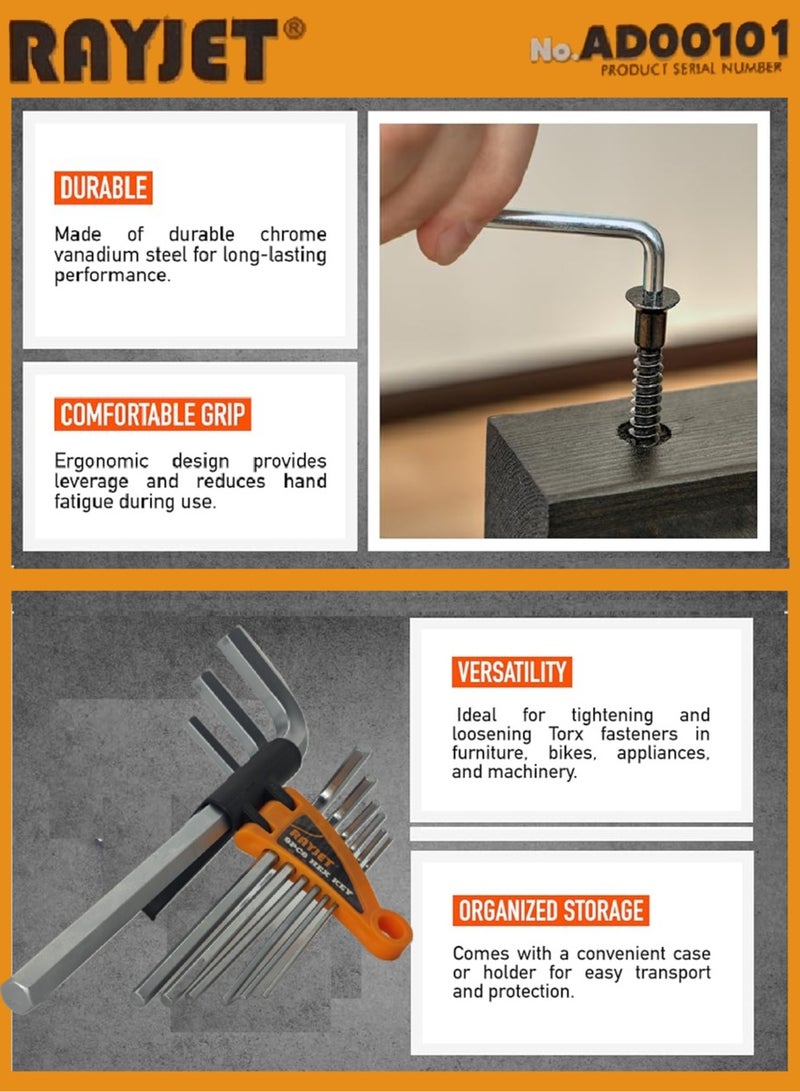 RAYJET®

No.AD00101
PRODUCT SERIAL NUMBER

DURABLE

Made of durable chrome vanadium steel for long-lasting performance.

COMFORTABLE GRIP

Ergonomic design provides leverage and reduces hand fatigue during use.

RAYJET
9PCS HEX KEY

VERSATILITY

Ideal for tightening and loosening Torx fasteners in furniture, bikes, appliances, and machinery.

ORGANIZED STORAGE

Comes with a convenient case or holder for easy transport and protection.