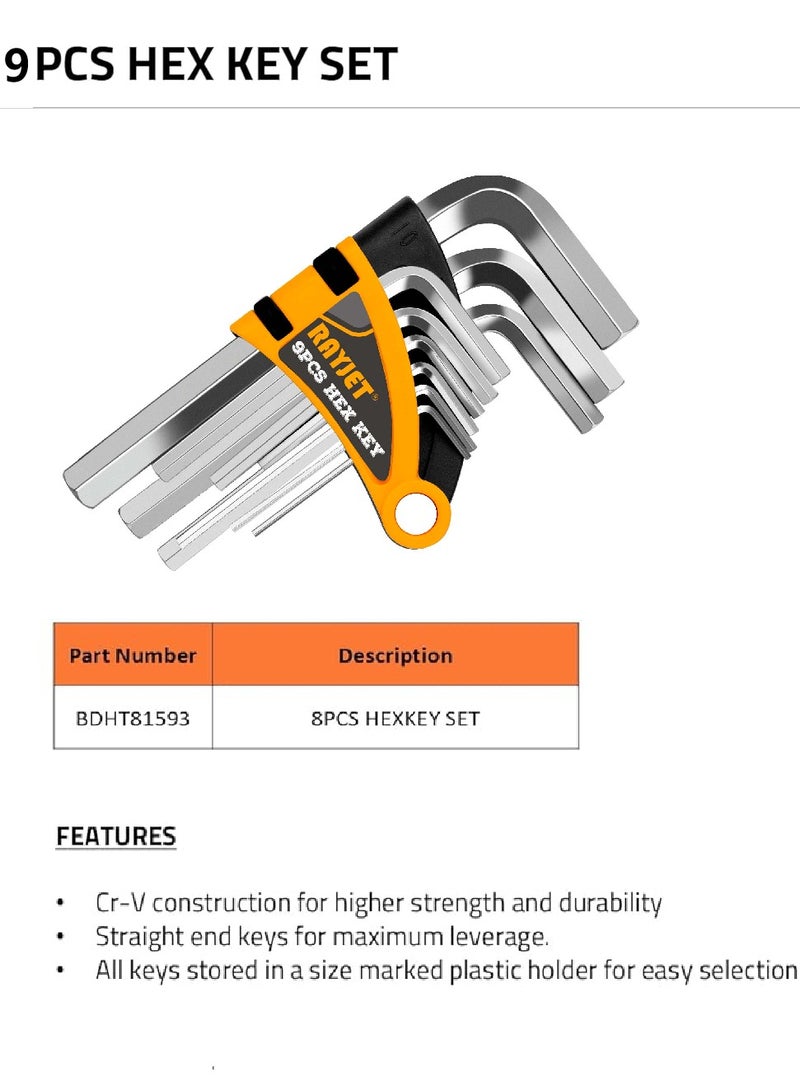 9PCS HEX KEY SET

RAYJET®
9PCS HEX KEY

| Part Number | Description |
|---|---|
| BDHT81593 | 8PCS HEXKEY SET |

FEATURES

• Cr-V construction for higher strength and durability
• Straight end keys for maximum leverage.
• All keys stored in a size marked plastic holder for easy selection