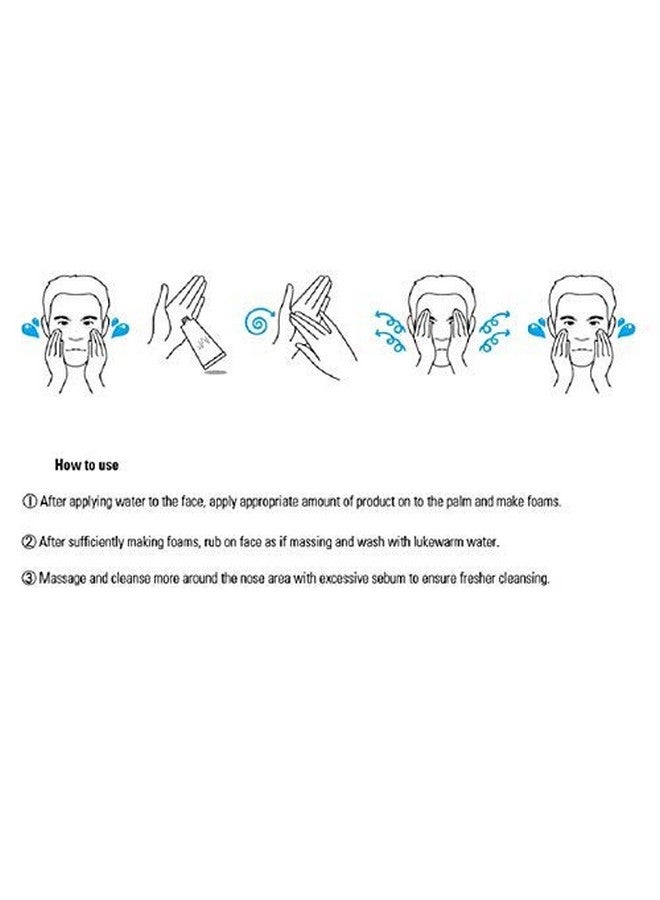 How to use

① After applying water to the face, apply appropriate amount of product on to the palm and make foams.

② After sufficiently making foams, rub on face as if massing and wash with lukewarm water.

③ Massage and cleanse more around the nose area with excessive sebum to ensure fresher cleansing.