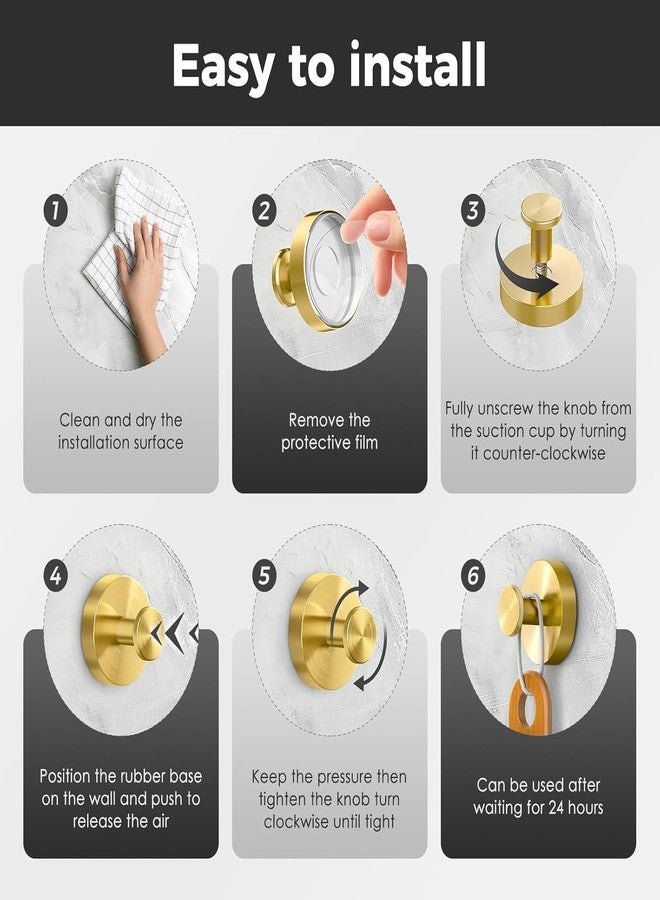 Easy to install

1
Clean and dry the installation surface

2
Remove the protective film

3
Fully unscrew the knob from the suction cup by turning it counter-clockwise

4
Position the rubber base on the wall and push to release the air

5
Keep the pressure then tighten the knob turn clockwise until tight

6
Can be used after waiting for 24 hours