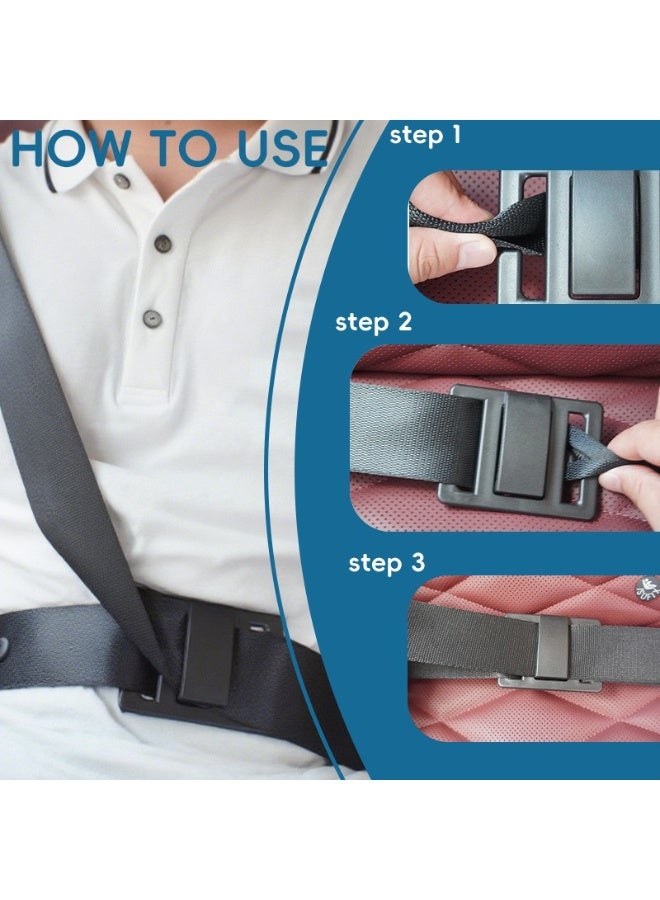 HOW TO USE

step 1

step 2

step 3