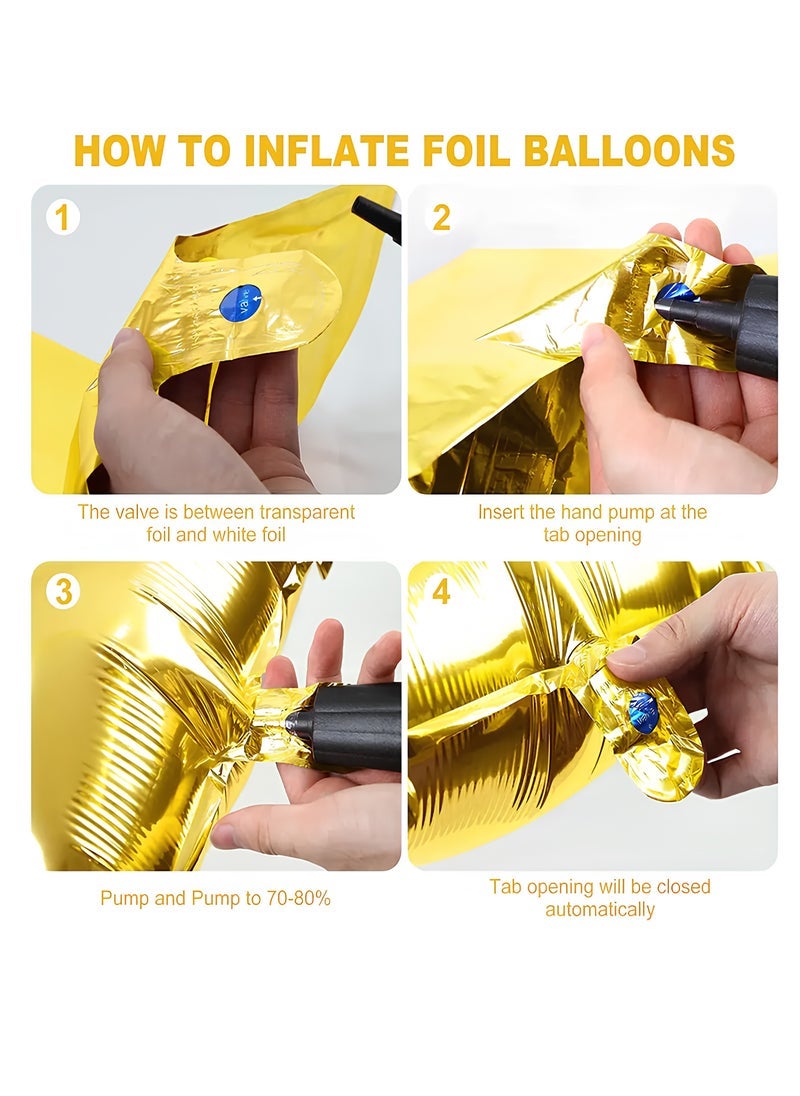 HOW TO INFLATE FOIL BALLOONS

1

valve

The valve is between transparent foil and white foil

2

Insert the hand pump at the tab opening

3

Pump and Pump to 70-80%

4

Tab opening will be closed automatically