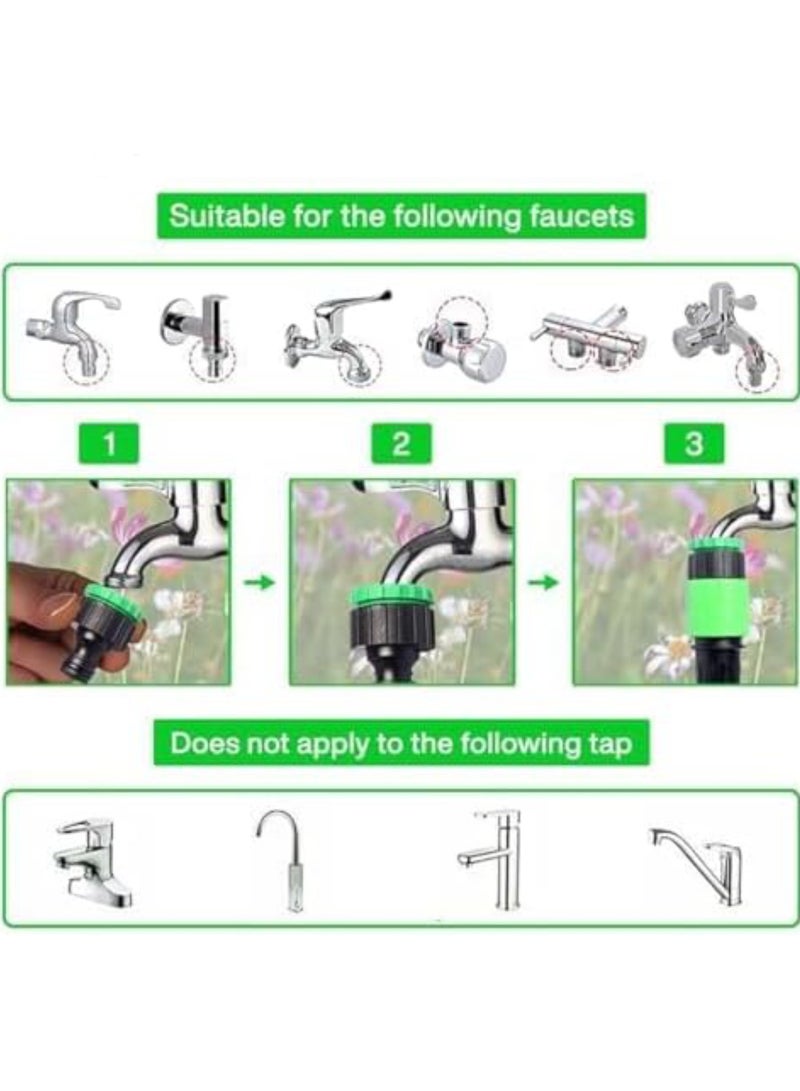 Suitable for the following faucets

1

2

3

Does not apply to the following tap