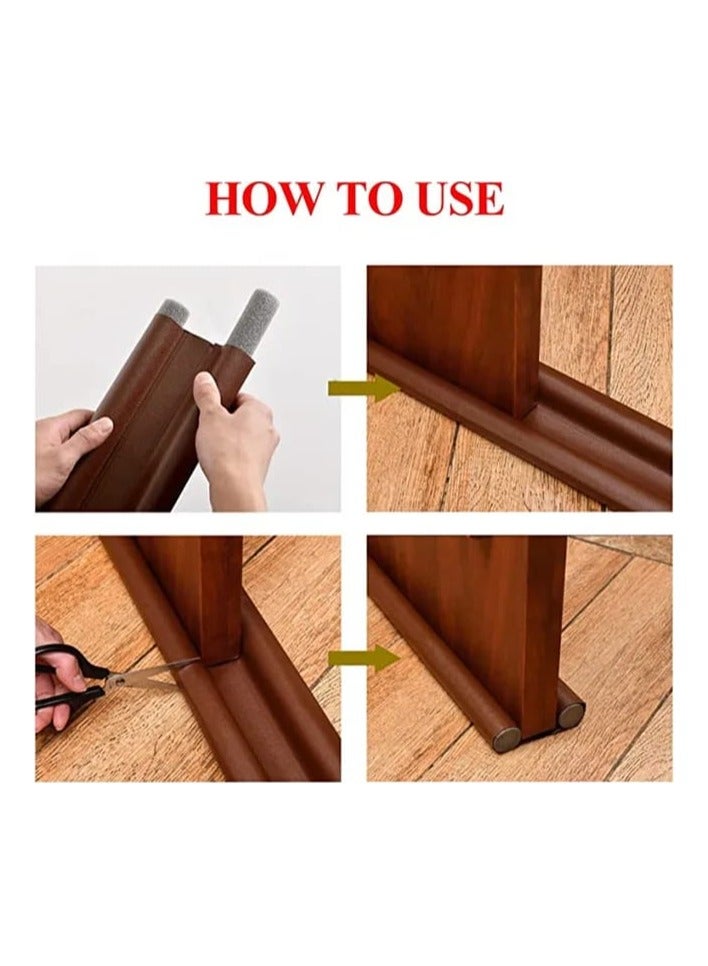 HOW TO USE