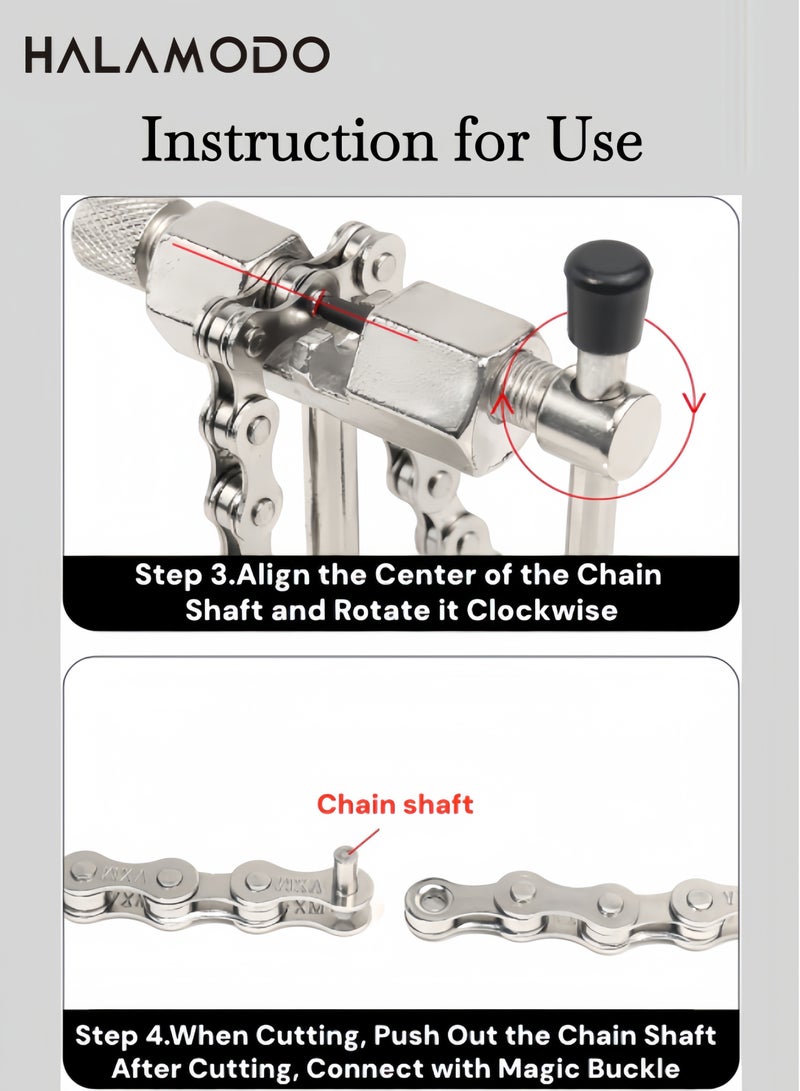 HALAMODO

Instruction for Use

Step 3.Align the Center of the Chain Shaft and Rotate it Clockwise

Chain shaft

Step 4.When Cutting, Push Out the Chain Shaft After Cutting, Connect with Magic Buckle