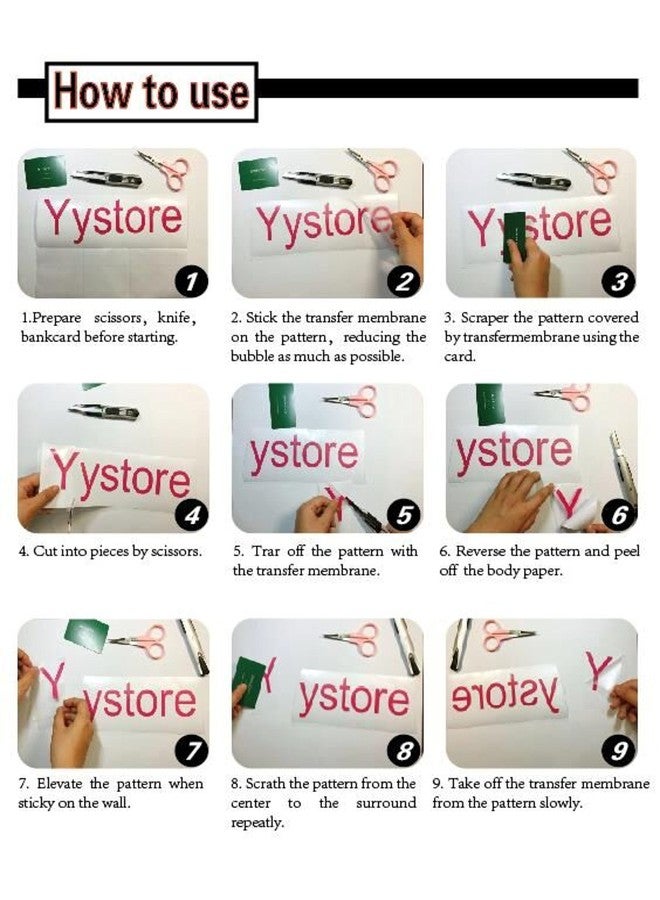 How to use

Yystore

1

1.Prepare scissors, knife, bankcard before starting.

Yystore

2

2. Stick the transfer membrane on the pattern, reducing the bubble as much as possible.

Y store

3

3. Scraper the pattern covered by transfermembrane using the card.

Yystore

4

4. Cut into pieces by scissors.

ystore

Y

5

5. Trar off the pattern with the transfer membrane.

ystore

Y

6

6. Reverse the pattern and peel off the body paper.

Y ystore

7

7. Elevate the pattern when sticky on the wall.

Y ystore

8

8. Scrath the pattern from the center to the surround repeatly.

ystore Y

9

9. Take off the transfer membrane from the pattern slowly.