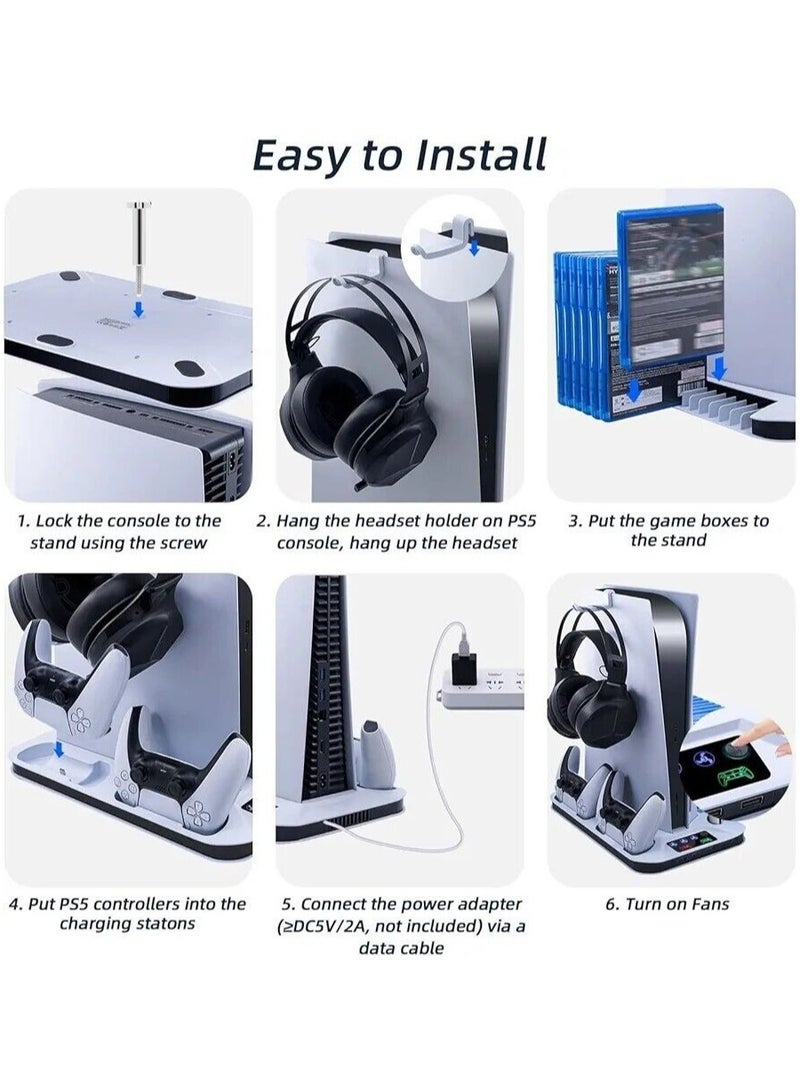 Easy to Install

1. Lock the console to the stand using the screw

2. Hang the headset holder on PS5 console, hang up the headset

3. Put the game boxes to the stand

4. Put PS5 controllers into the charging statons

5. Connect the power adapter (≥DC5V/2A, not included) via a data cable

6. Turn on Fans