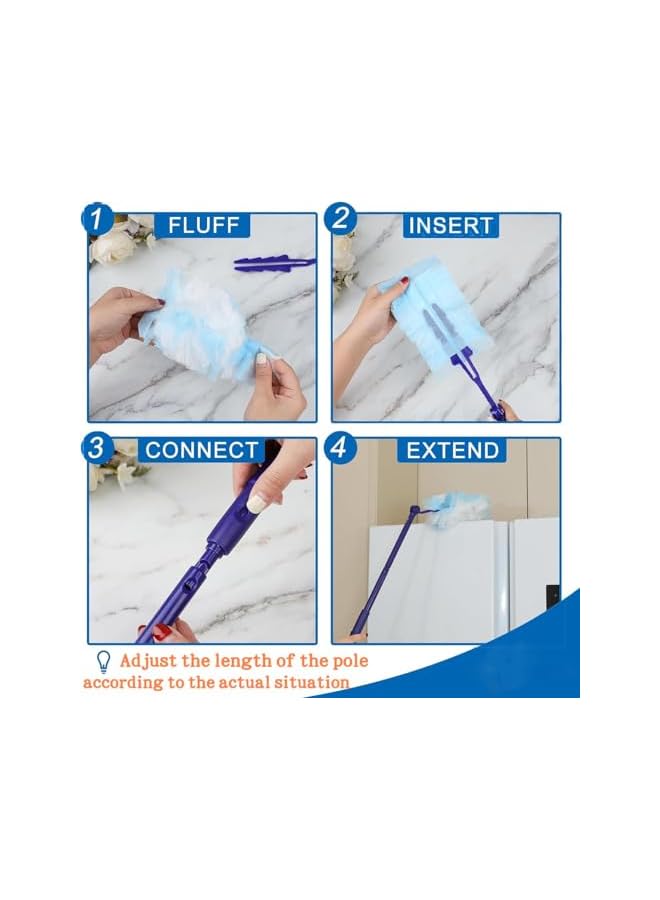 1 FLUFF

2 INSERT

3 CONNECT

4 EXTEND

Adjust the length of the pole according to the actual situation