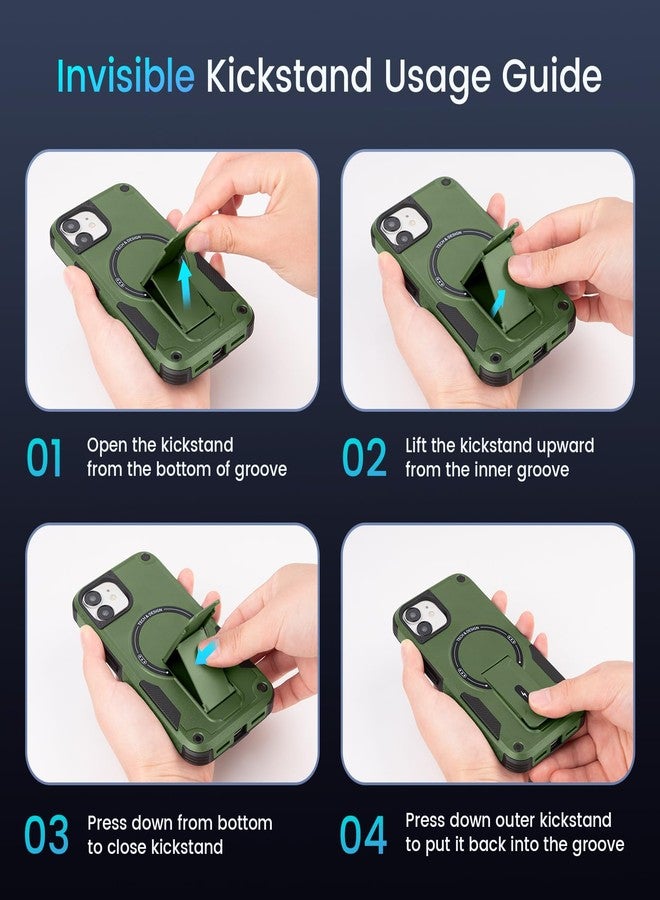 Invisible Kickstand Usage Guide

01 Open the kickstand from the bottom of groove

02 Lift the kickstand upward from the inner groove

03 Press down from bottom to close kickstand

04 Press down outer kickstand to put it back into the groove