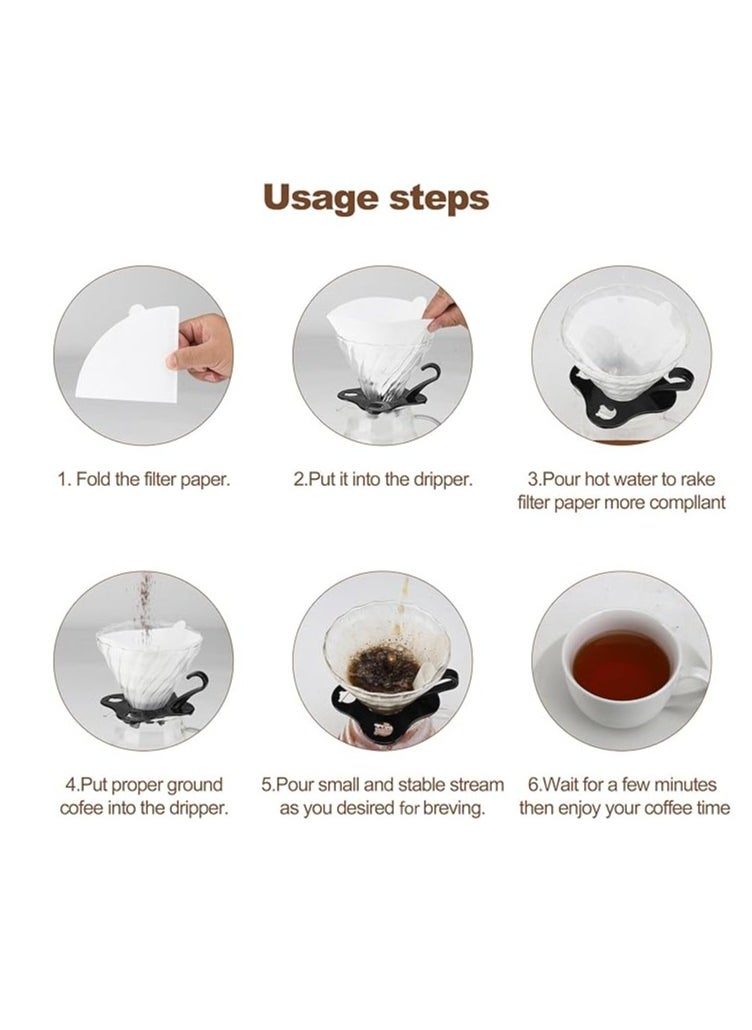 Usage steps

1. Fold the filter paper.

2.Put it into the dripper.

3.Pour hot water to rake filter paper more compllant

4.Put proper ground cofee into the dripper.

5.Pour small and stable stream as you desired for breving.

6.Wait for a few minutes then enjoy your coffee time