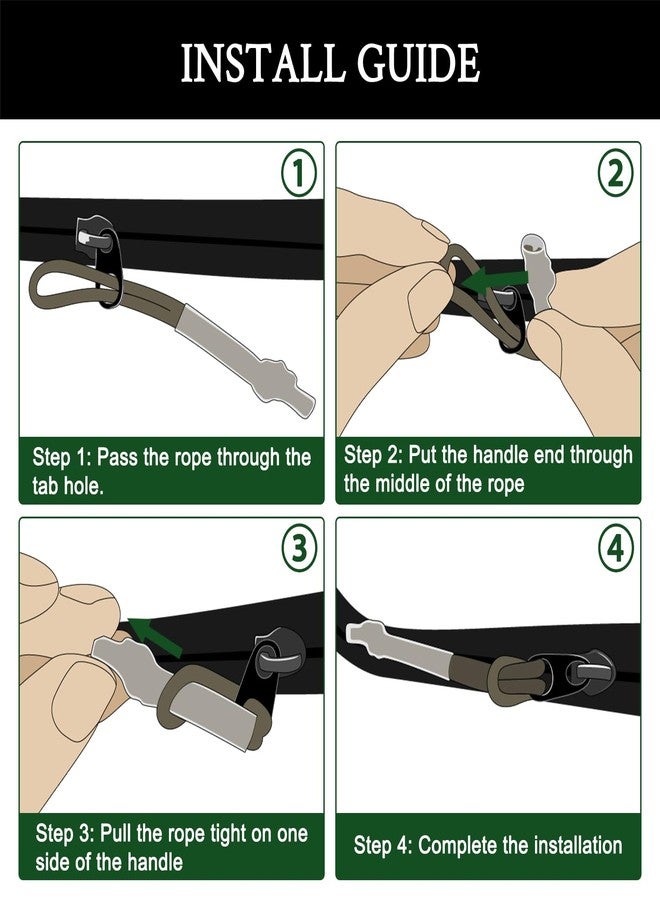 INSTALL GUIDE

1

Step 1: Pass the rope through the tab hole.

2

Step 2: Put the handle end through the middle of the rope

3

Step 3: Pull the rope tight on one side of the handle

4

Step 4: Complete the installation