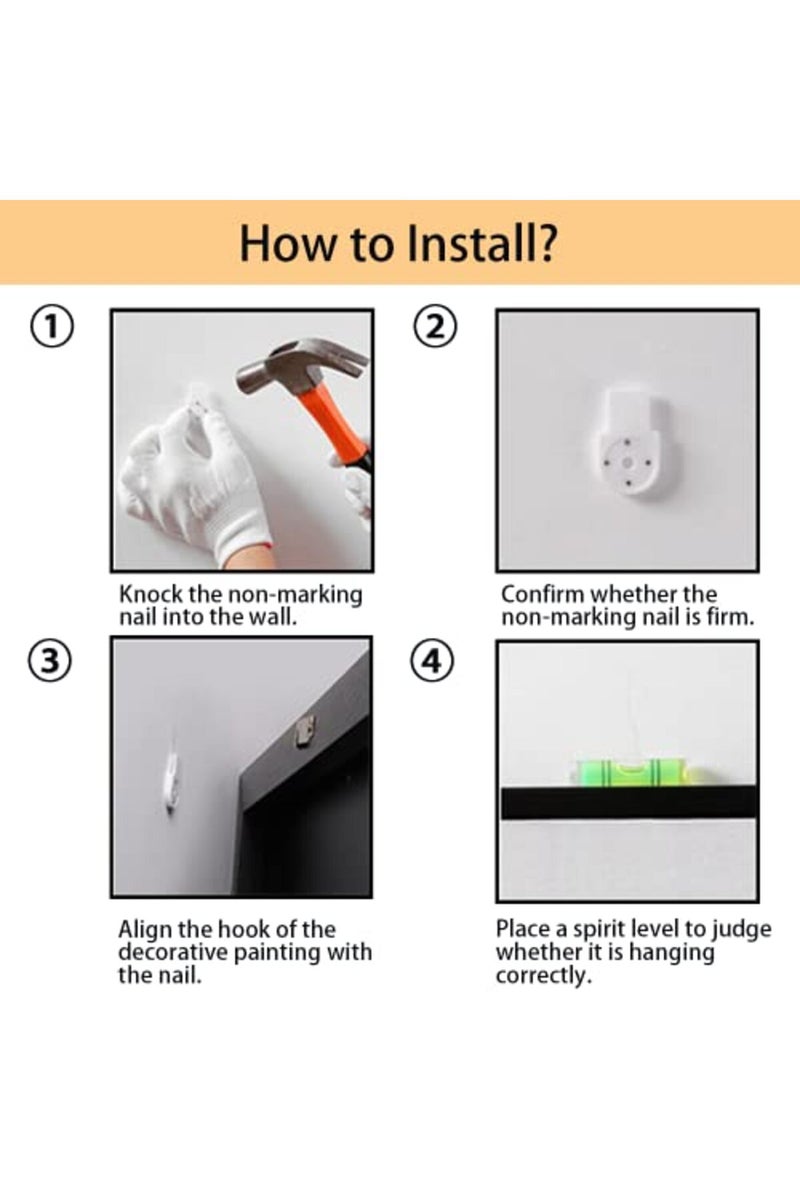 How to Install?

①

Knock the non-marking nail into the wall.

②

Confirm whether the non-marking nail is firm.

③

Align the hook of the decorative painting with the nail.

④

Place a spirit level to judge whether it is hanging correctly.