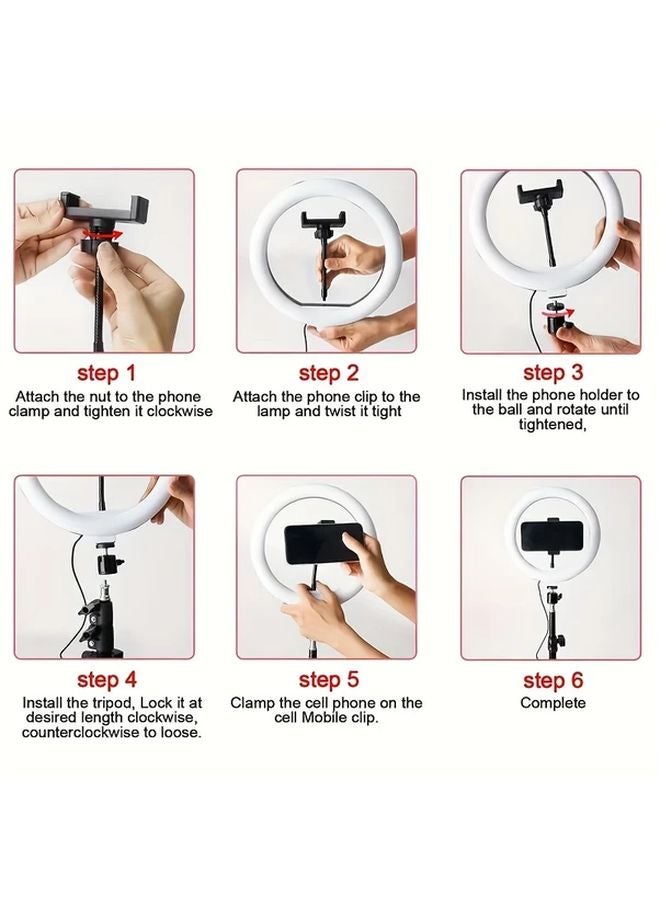 step 1
Attach the nut to the phone clamp and tighten it clockwise

step 2
Attach the phone clip to the lamp and twist it tight

step 3
Install the phone holder to the ball and rotate until tightened,

step 4
Install the tripod, Lock it at desired length clockwise, counterclockwise to loose.

step 5
Clamp the cell phone on the cell Mobile clip.

step 6
Complete