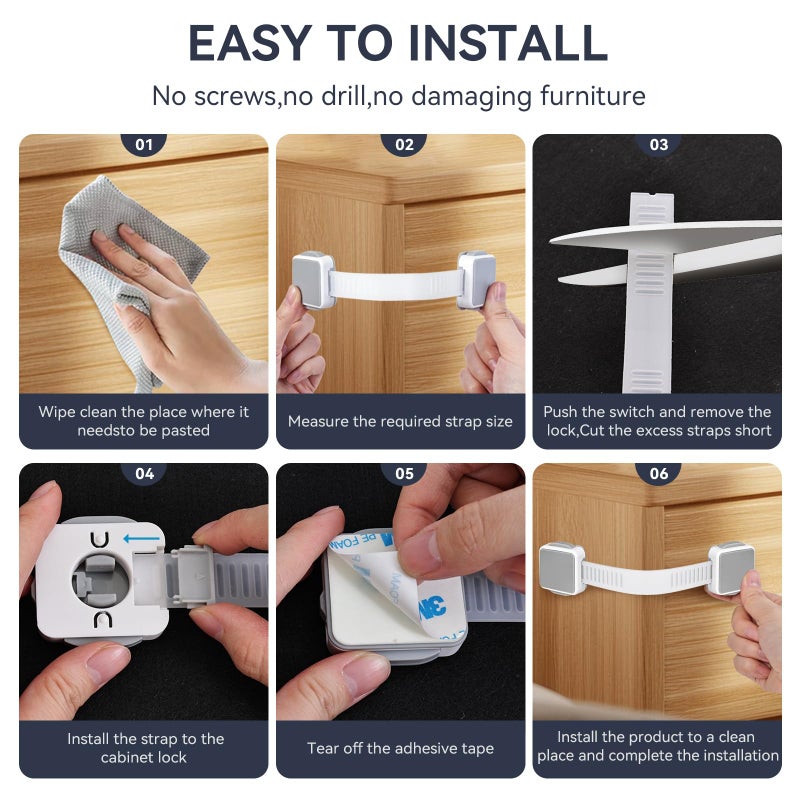 EASY TO INSTALL

No screws,no drill,no damaging furniture

01

Wipe clean the place where it needsto be pasted

02

Measure the required strap size

03

Push the switch and remove the lock,Cut the excess straps short

04

Install the strap to the cabinet lock

05

3M

Tear off the adhesive tape

06

Install the product to a clean place and complete the installation