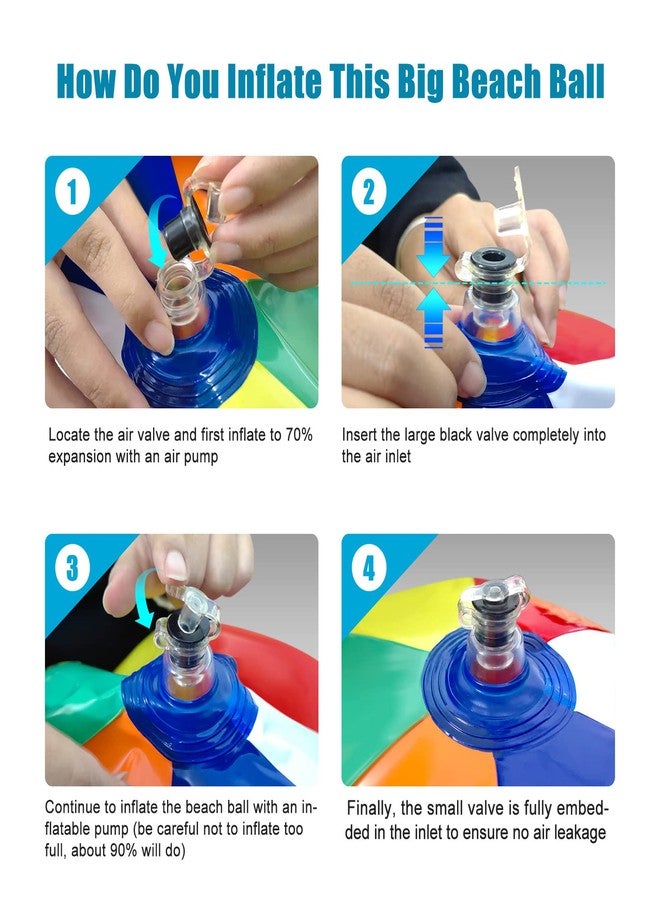 How Do You Inflate This Big Beach Ball

1

Locate the air valve and first inflate to 70% expansion with an air pump

2

Insert the large black valve completely into the air inlet

3

Continue to inflate the beach ball with an inflatable pump (be careful not to inflate too full, about 90% will do)

4

Finally, the small valve is fully embedded in the inlet to ensure no air leakage