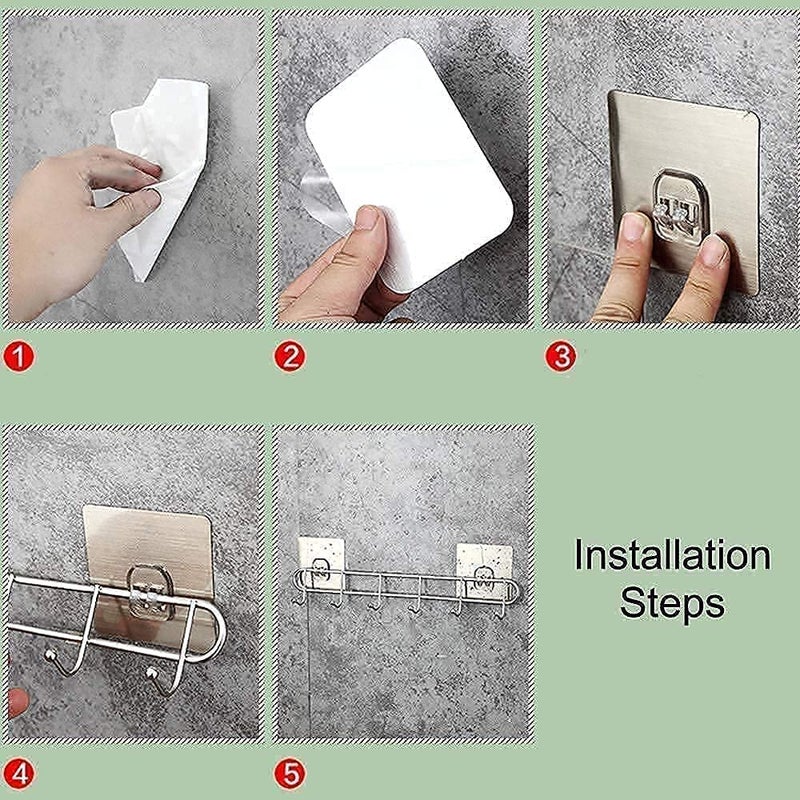 1

2

3

4

5

Installation Steps