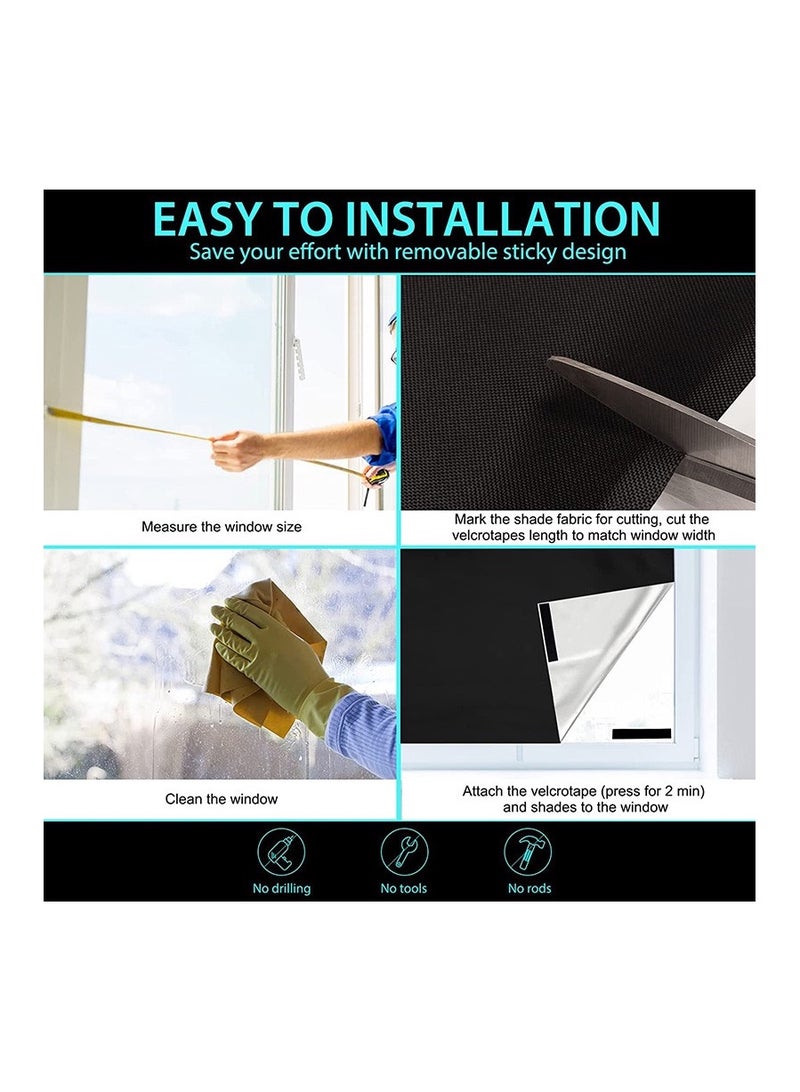 EASY TO INSTALLATION
Save your effort with removable sticky design

Measure the window size

Mark the shade fabric for cutting, cut the velcrotapes length to match window width

Clean the window

Attach the velcrotape (press for 2 min) and shades to the window

No drilling

No tools

No rods