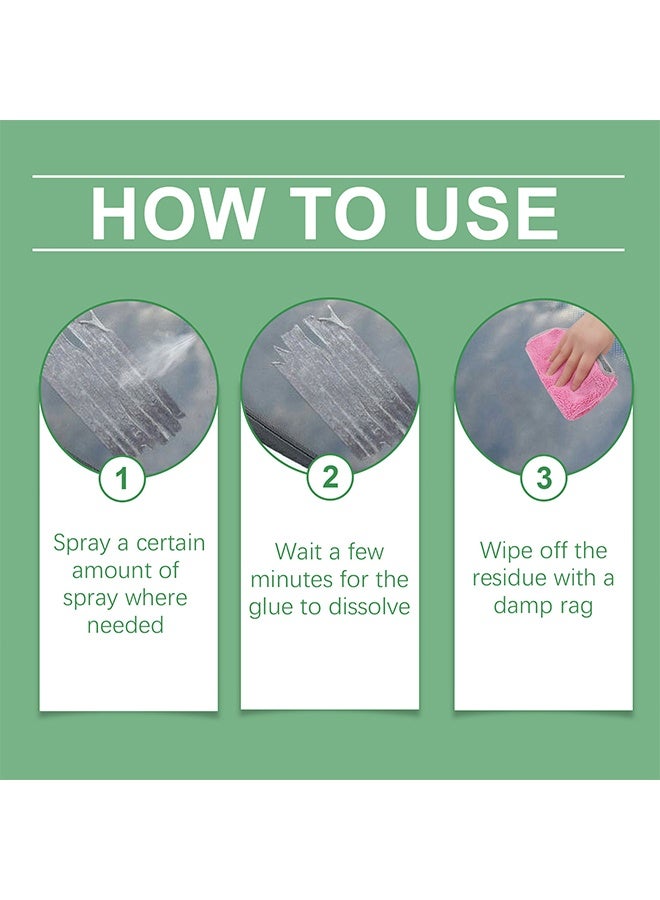 HOW TO USE

1
Spray a certain amount of spray where needed

2
Wait a few minutes for the glue to dissolve

3
Wipe off the residue with a damp rag