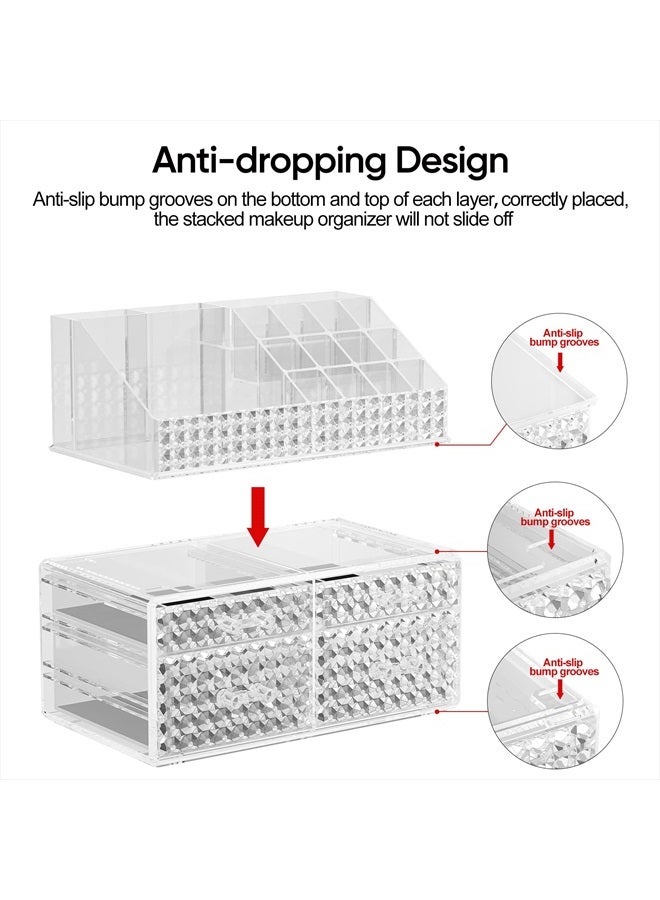 Anti-dropping Design

Anti-slip bump grooves on the bottom and top of each layer, correctly placed, the stacked makeup organizer will not slide off

Anti-slip bump grooves

Anti-slip bump grooves

Anti-slip bump grooves