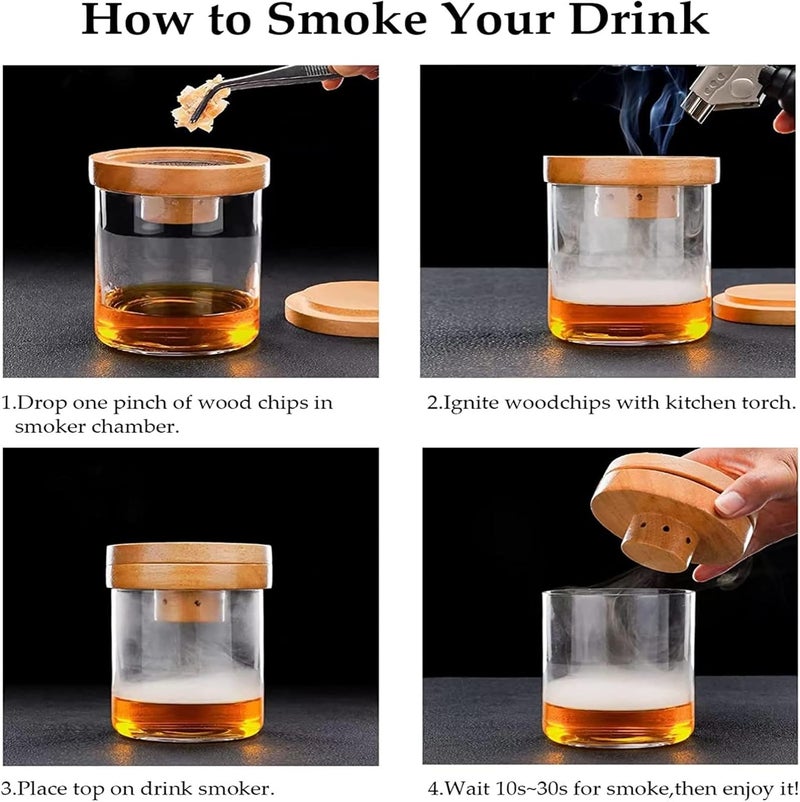 How to Smoke Your Drink

1.Drop one pinch of wood chips in smoker chamber.

2.Ignite woodchips with kitchen torch.

3.Place top on drink smoker.

4.Wait 10s~30s for smoke,then enjoy it!