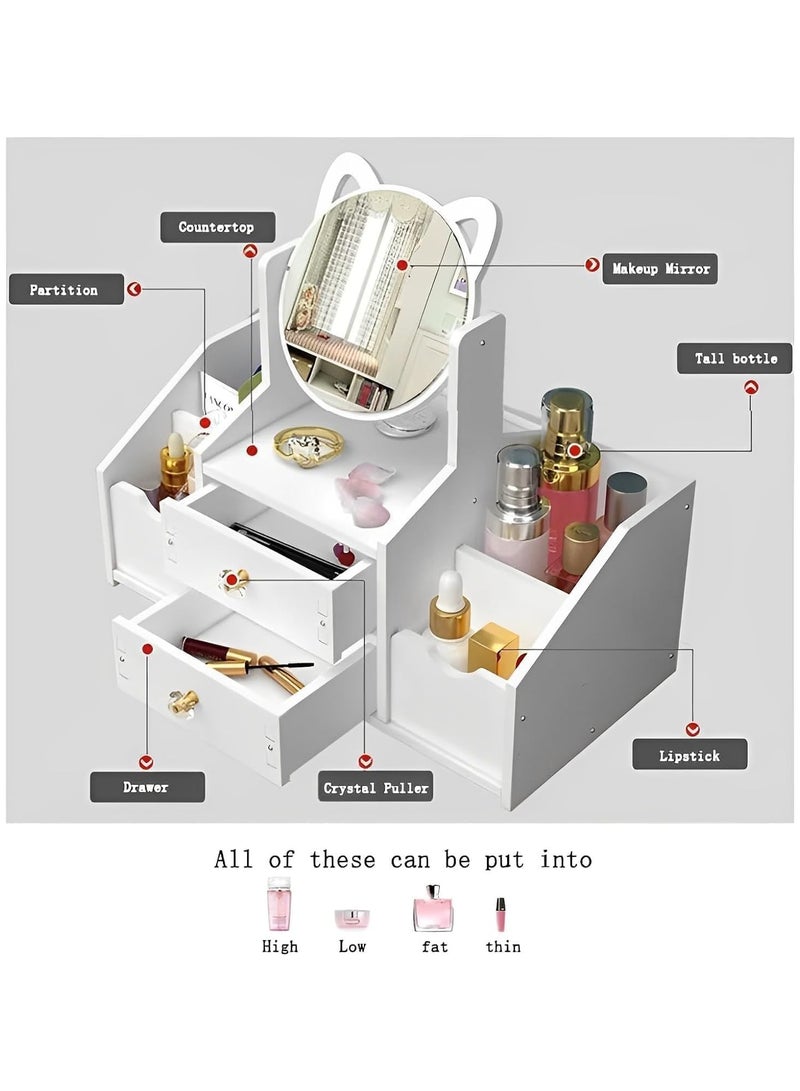 Countertop

Partition

Makeup Mirror

Tall bottle

Lipstick

Drawer

Crystal Puller

All of these can be put into

High

Low

fat

thin