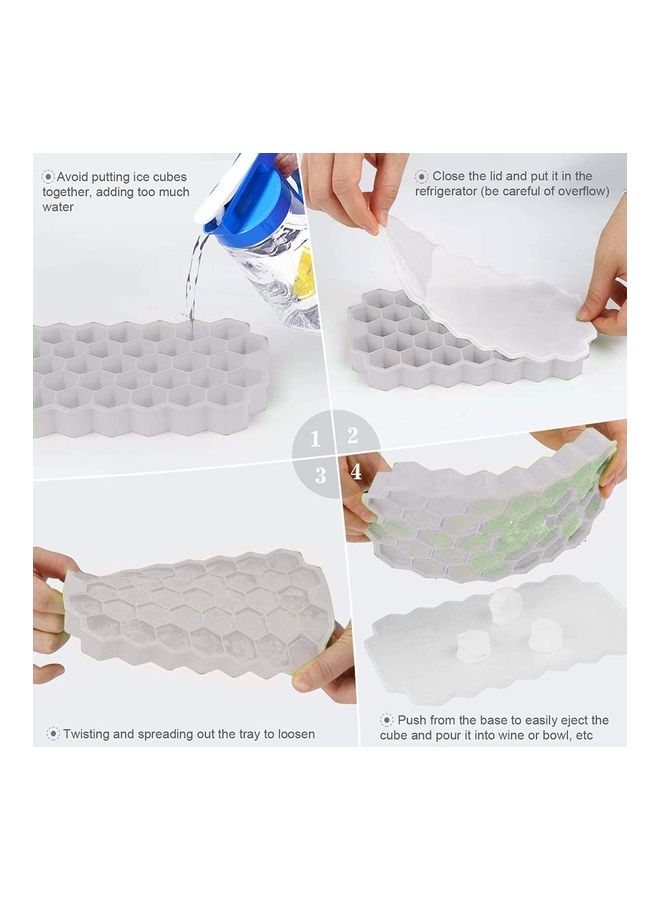 Avoid putting ice cubes together, adding too much water

Close the lid and put it in the refrigerator (be careful of overflow)

1 2
3 4

Twisting and spreading out the tray to loosen

Push from the base to easily eject the cube and pour it into wine or bowl, etc