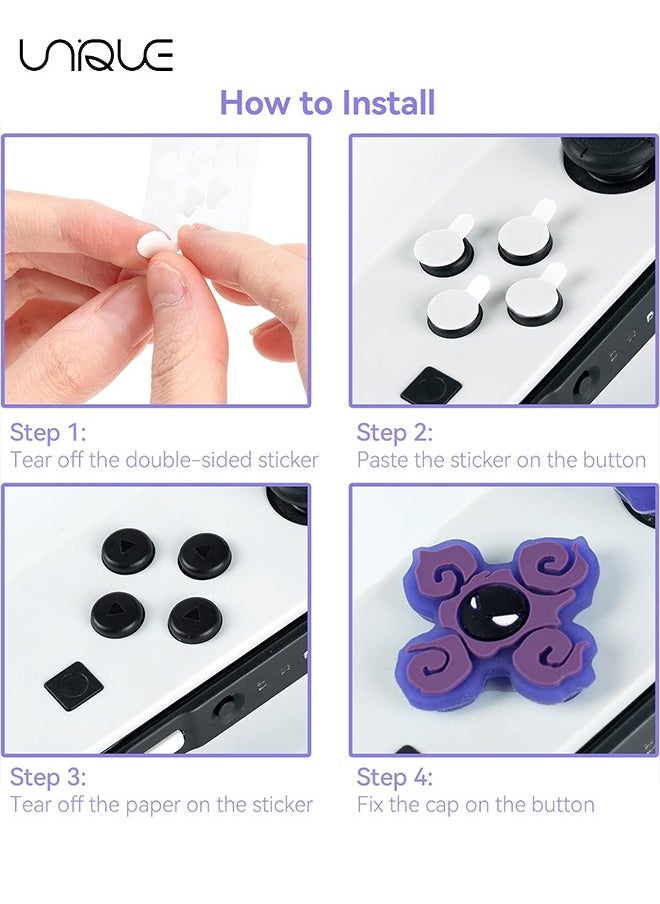 UNIQUE

How to Install

Step 1:
Tear off the double-sided sticker

Step 2:
Paste the sticker on the button

Step 3:
Tear off the paper on the sticker

Step 4:
Fix the cap on the button