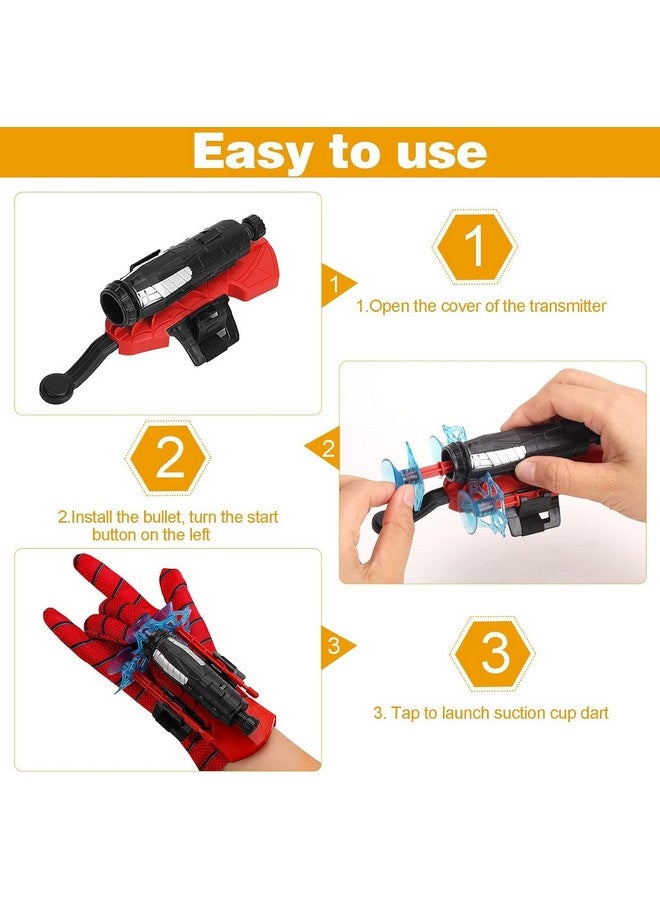 Easy to use

1

1

1.Open the cover of the transmitter

2

2

2.Install the bullet, turn the start button on the left

3

3

3. Tap to launch suction cup dart