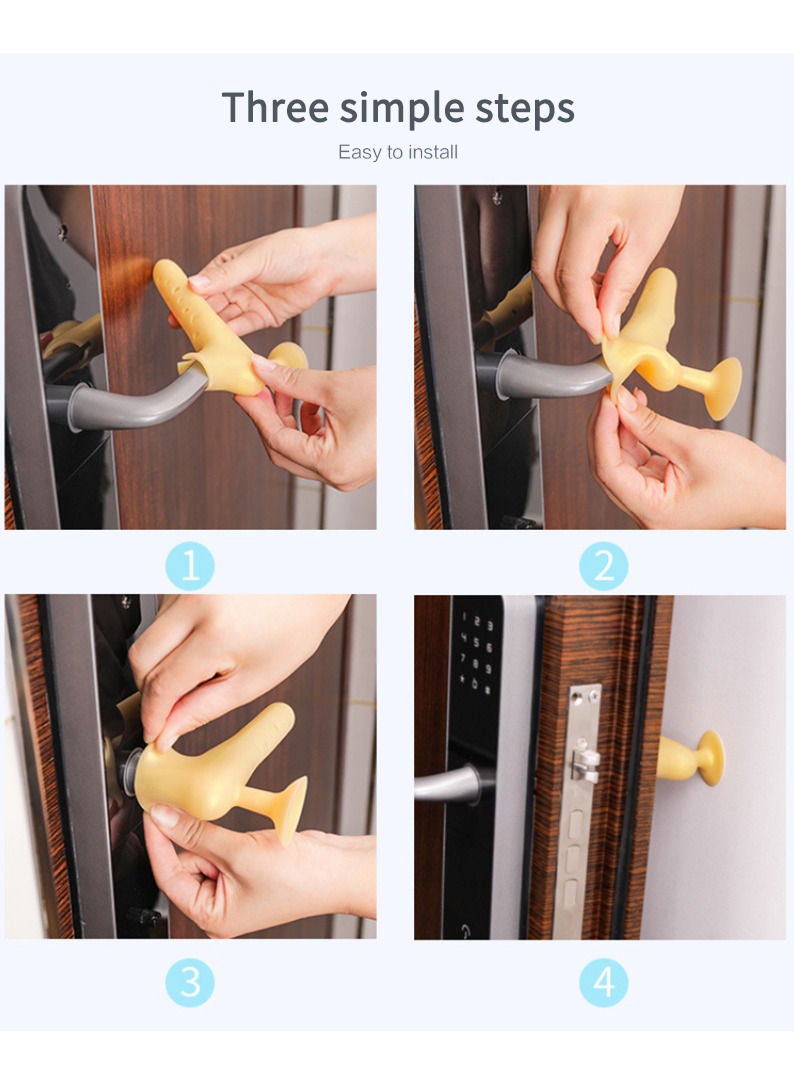 Three simple steps
Easy to install

1

2

3

4